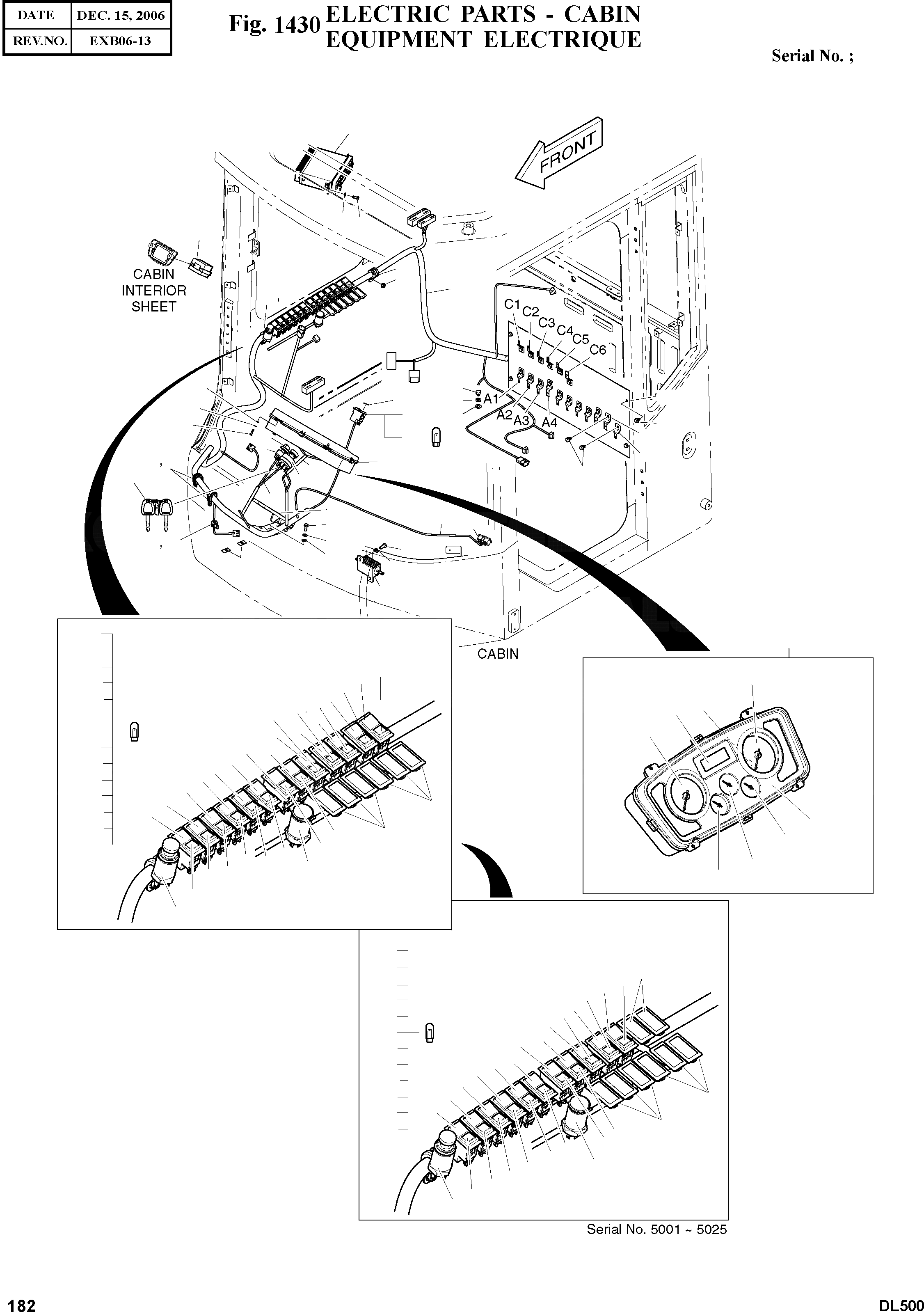 | DATE | DEC. 15, 2006 |
|---|---|
| REV.NO. | EXB06-13 |

Fig. 1430 ELECTRIC PARTS - CABIN
EQUIPMENT ELECTRIQUE

Serial No. ;

FRONT

CABIN INTERIOR SHEET

C1 C2 C3 C4 C5 C6

A1 A2 A3 A4

CABIN

Serial No. 5001 ~ 5025

182

DL500