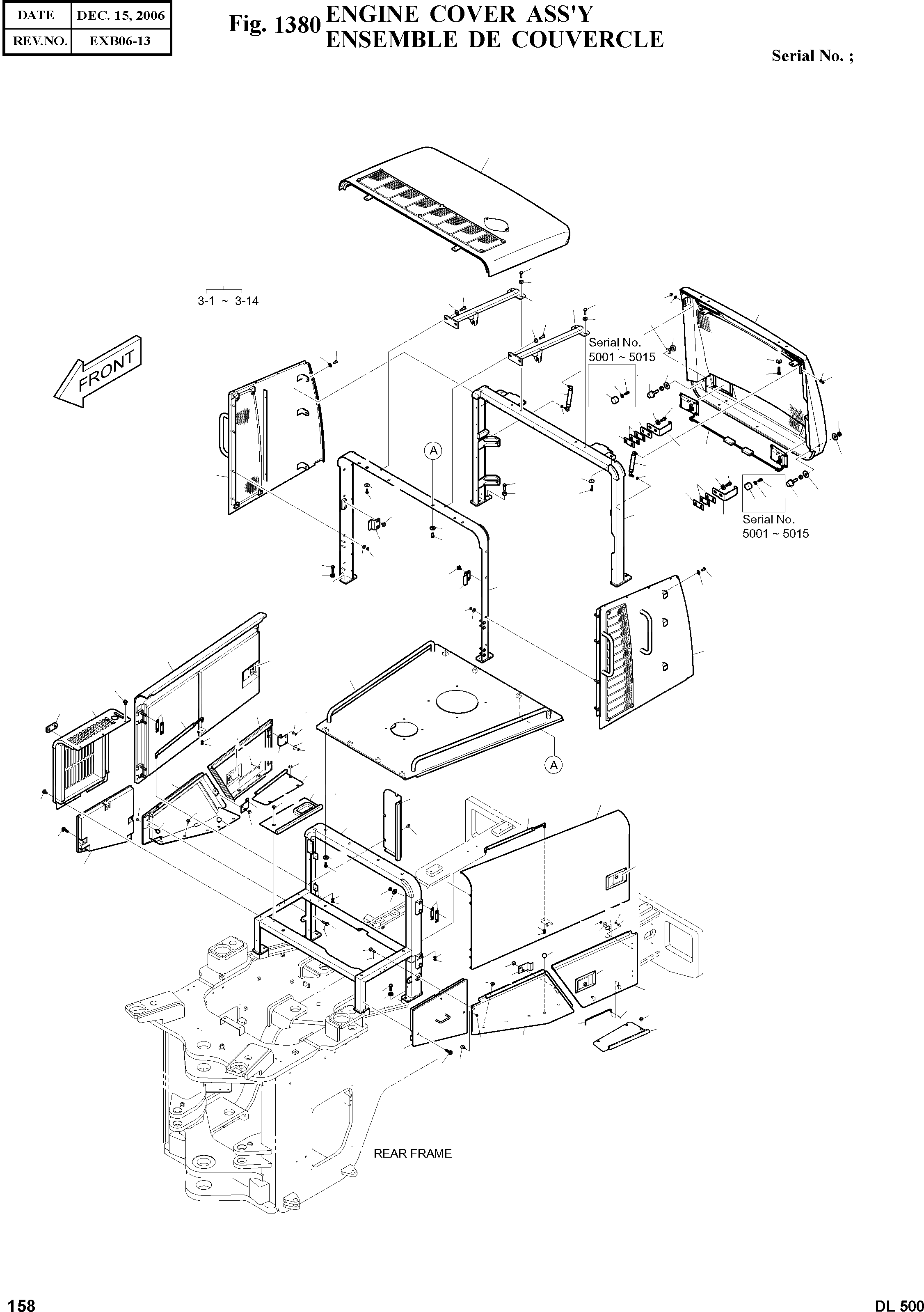 | DATE | DEC. 15, 2006 |
|---|---|
| REV.NO. | EXB06-13 |

Fig. 1380 ENGINE COVER ASS'Y
ENSEMBLE DE COUVERCLE

Serial No. ;

3-1 ~ 3-14

FRONT

Serial No.
5001 ~ 5015

A

Serial No.
5001 ~ 5015

A

REAR FRAME

158

DL 500