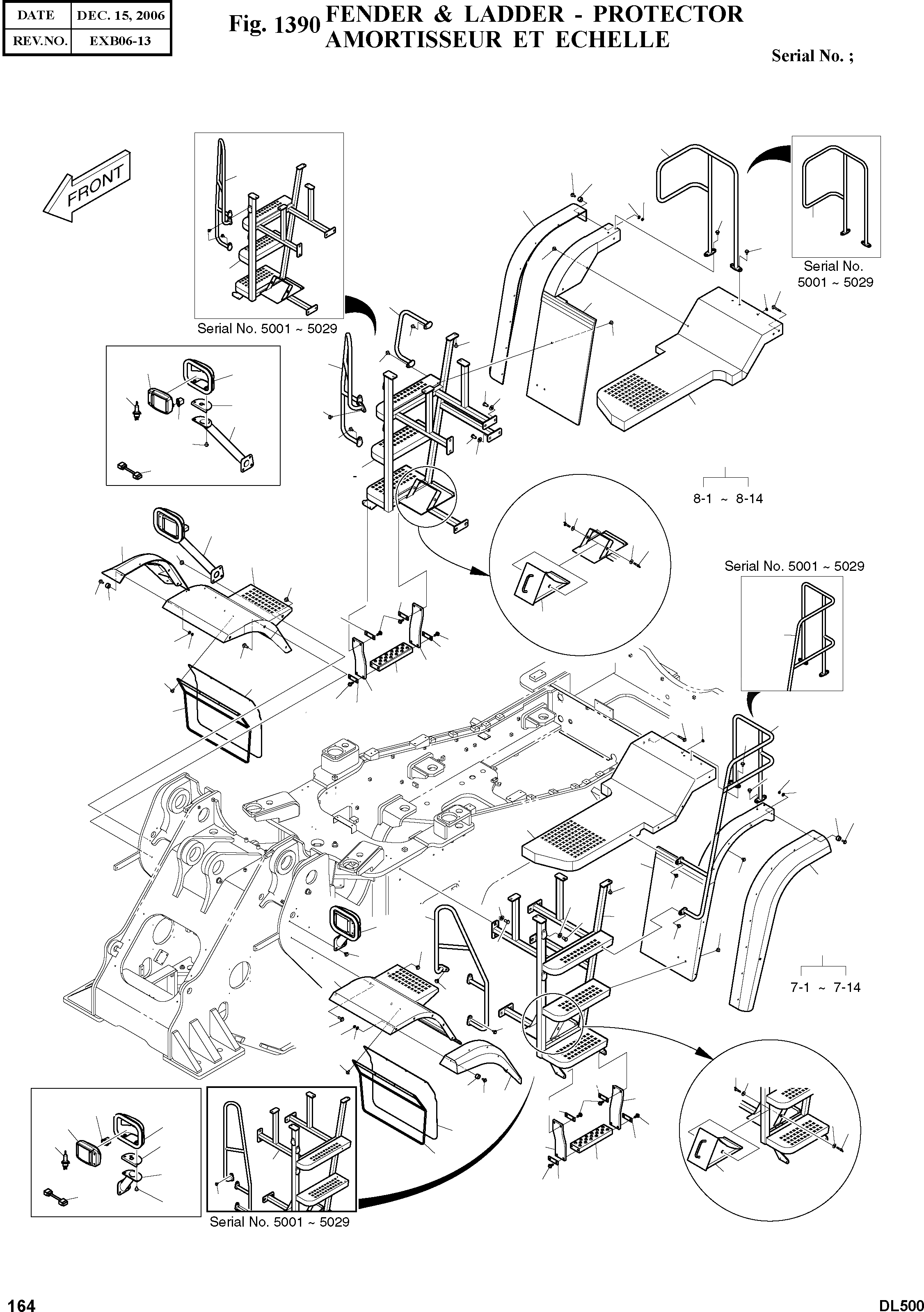 | DATE | DEC. 15, 2006 |
|---|---|
| REV.NO. | EXB06-13 |

Fig. 1390 FENDER & LADDER - PROTECTOR
AMORTISSEUR ET ECHELLE

Serial No. ;

FRONT

Serial No. 5001 ~ 5029

Serial No.
5001 ~ 5029

8-1 ~ 8-14

Serial No. 5001 ~ 5029

7-1 ~ 7-14

Serial No. 5001 ~ 5029

164

DL500