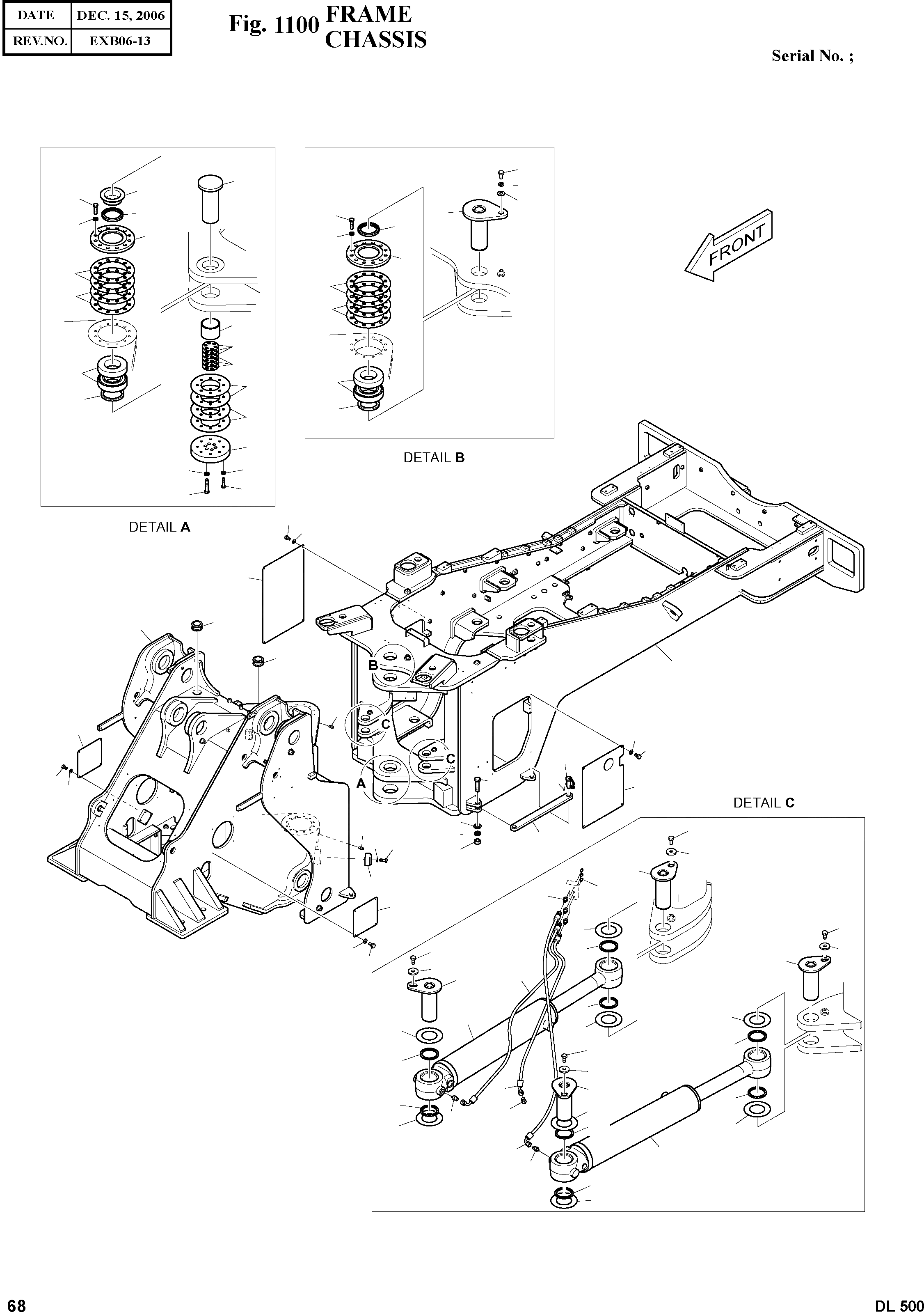 | DATE | DEC. 15, 2006 |
|---|---|
| REV.NO. | EXB06-13 |

Fig. 1100 FRAME CHASSIS

Serial No. ;

FRONT

DETAIL B

DETAIL A

B

C

C

A

DETAIL C

68

DL 500