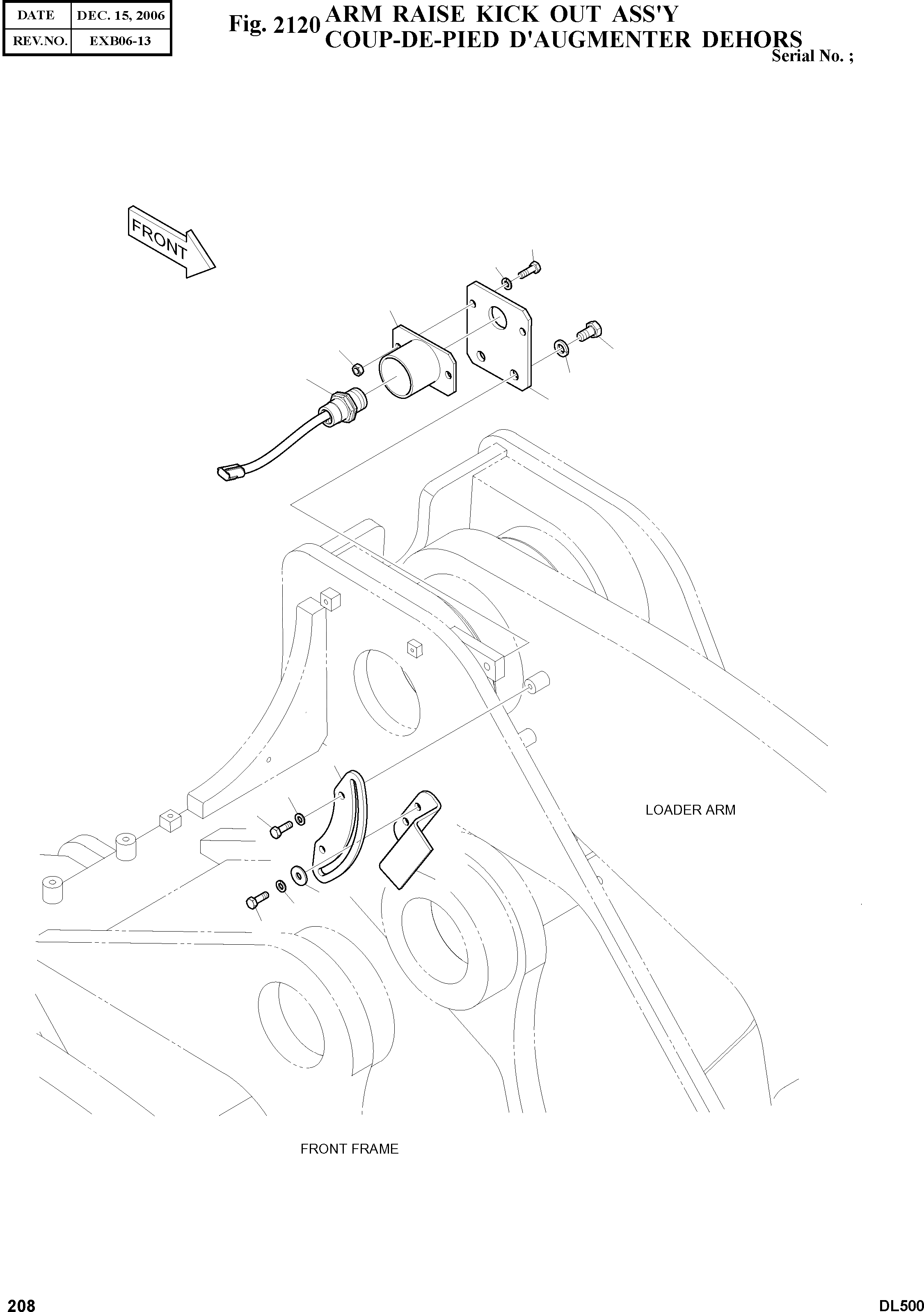 | DATE | DEC. 15, 2006 |
|---|---|
| REV.NO. | EXB06-13 |

Fig. 2120 ARM RAISE KICK OUT ASS'Y
COUP-DE-PIED D'AUGMENTER DEHORS

Serial No. ;

FRONT

LOADER ARM

FRONT FRAME

208

DL500