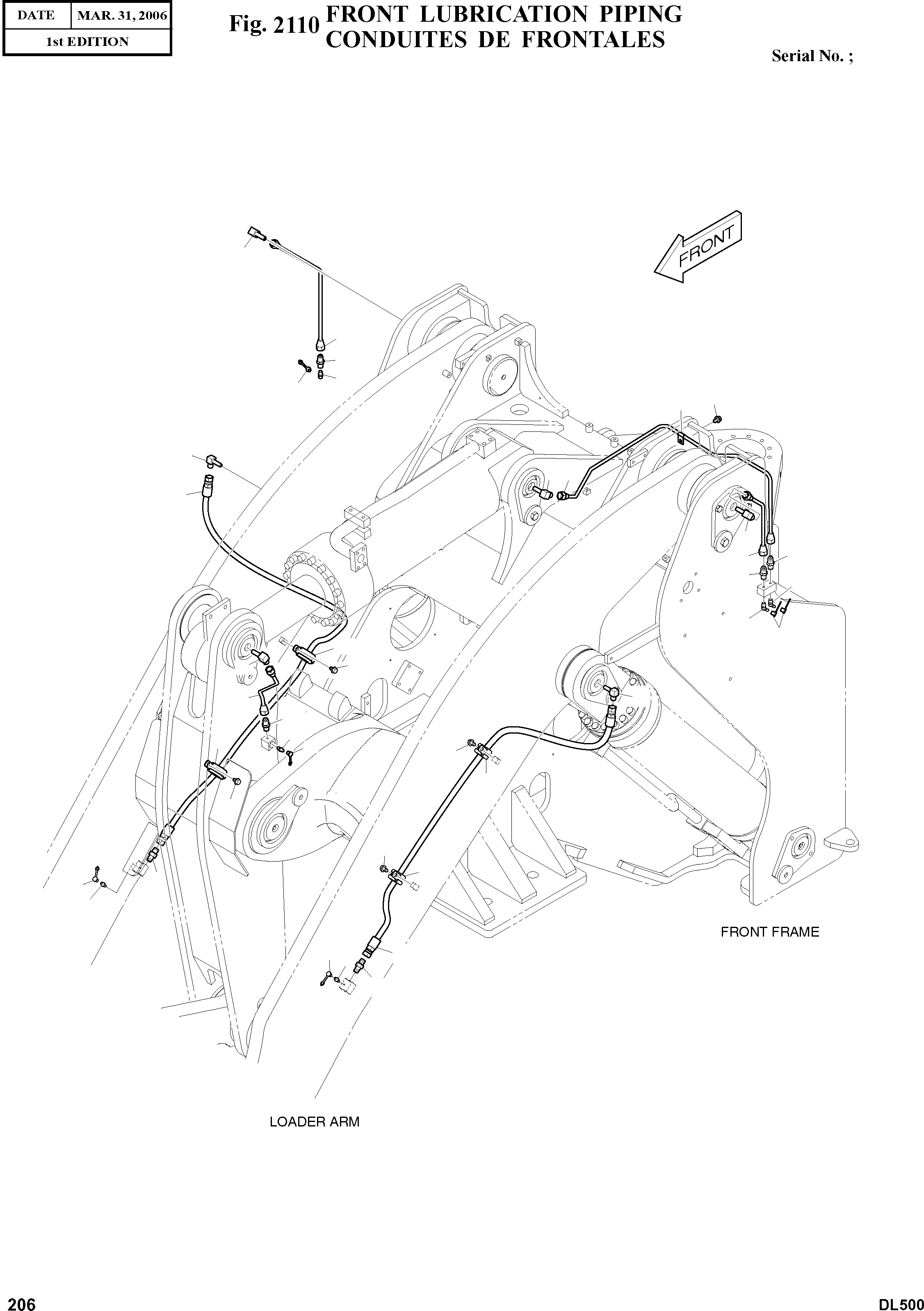 | DATE | MAR. 31, 2006 |
|---|---|
| 1st EDITION | |

Fig. 2110 FRONT LUBRICATION PIPING
CONDUITES DE FRONTALES

Serial No. ;

FRONT

FRONT FRAME

LOADER ARM

206

DL500