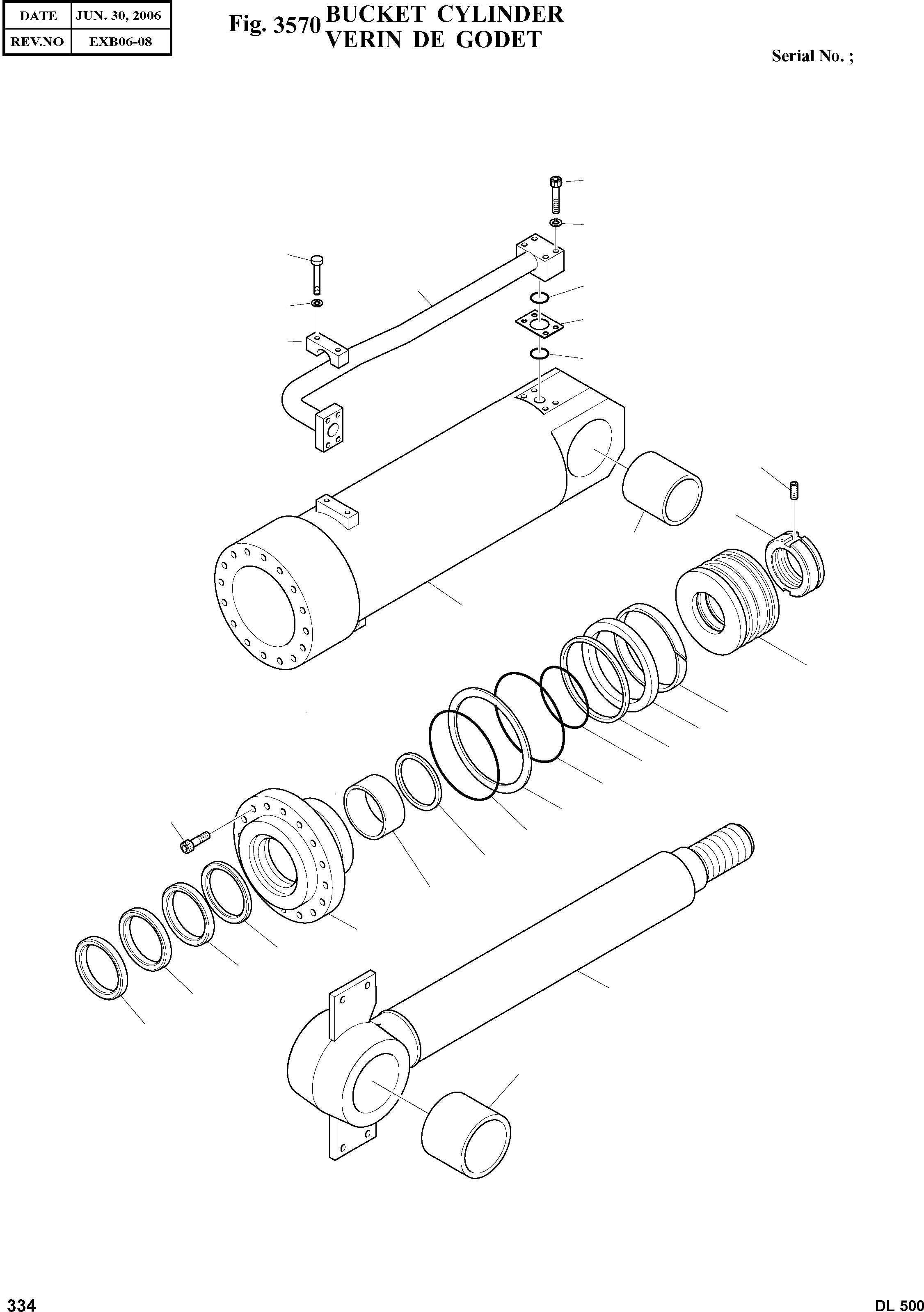 | DATE | JUN. 30, 2006 |
|---|---|
| REV.NO | EXB06-08 |

Fig. 3570 BUCKET CYLINDER
VERIN DE GODET

Serial No. ;

334

DL 500