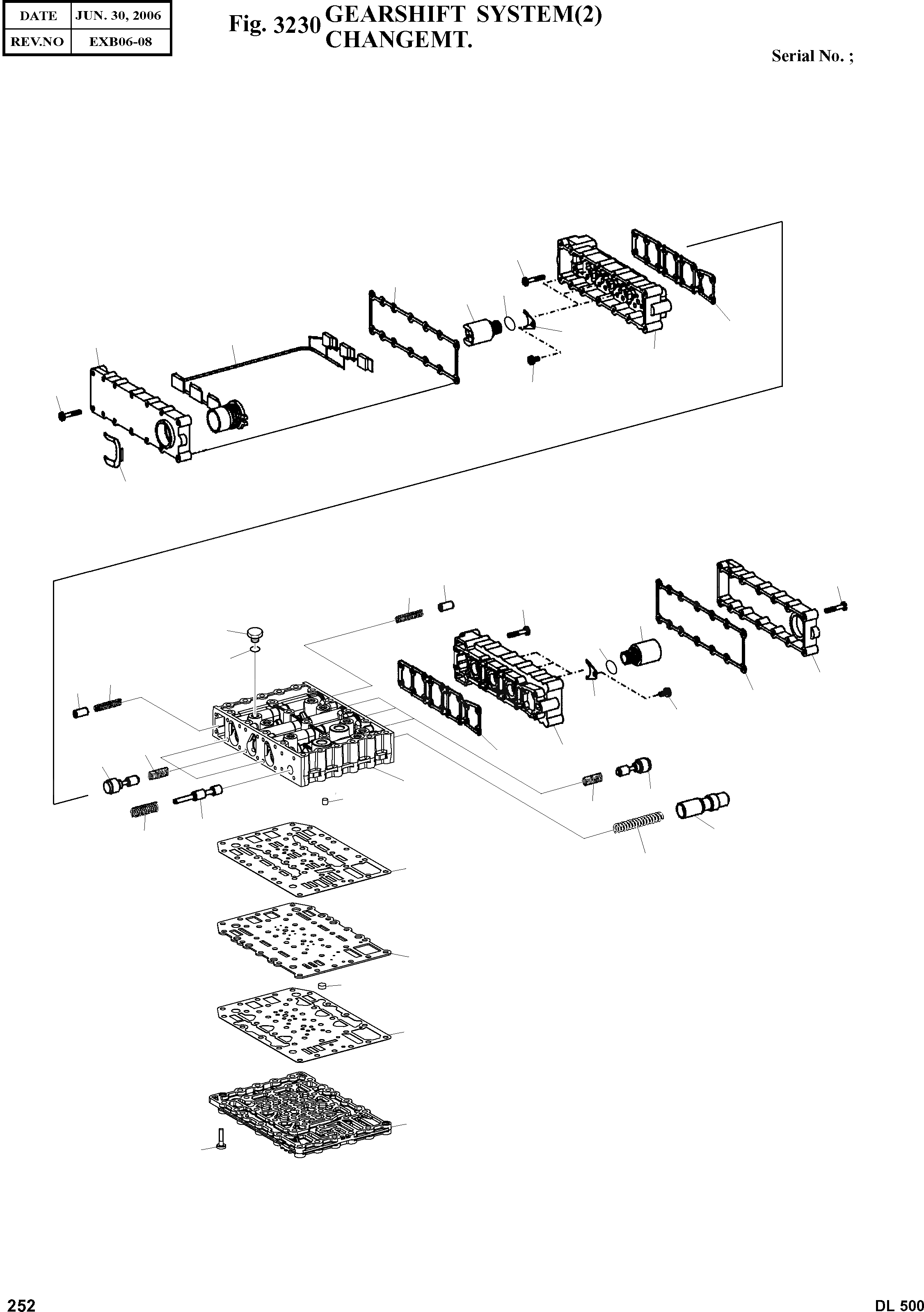 | DATE | JUN. 30, 2006 |
|---|---|
| REV.NO | EXB06-08 |

Fig. 3230 GEARSHIFT SYSTEM(2) CHANGEMT.

Serial No. ;

252

DL 500