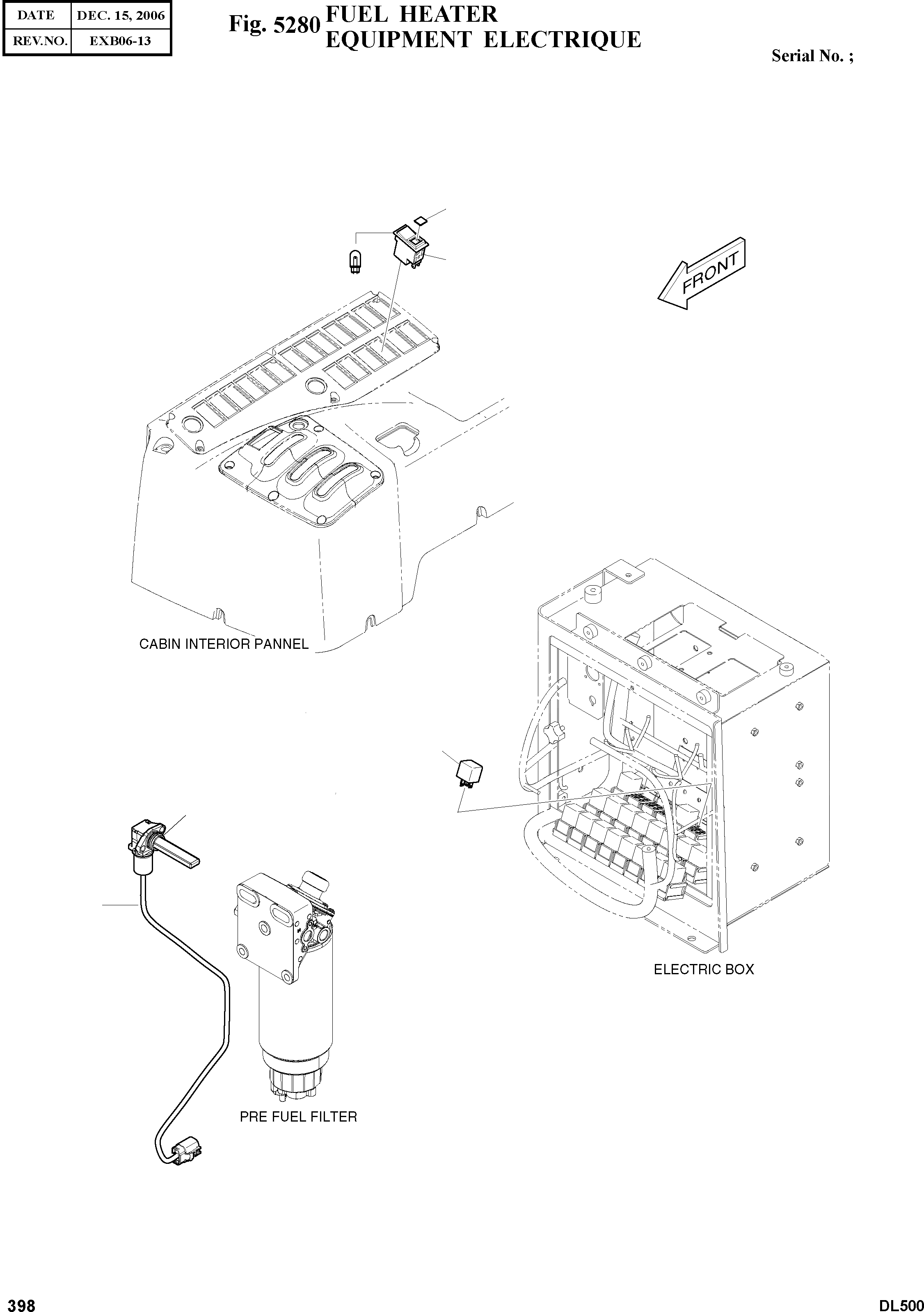 | DATE | DEC. 15, 2006 |
|---|---|
| REV.NO. | EXB06-13 |

Fig. 5280 FUEL HEATER
EQUIPMENT ELECTRIQUE

Serial No. ;

FRONT

CABIN INTERIOR PANNEL

ELECTRIC BOX

PRE FUEL FILTER

398

DL500