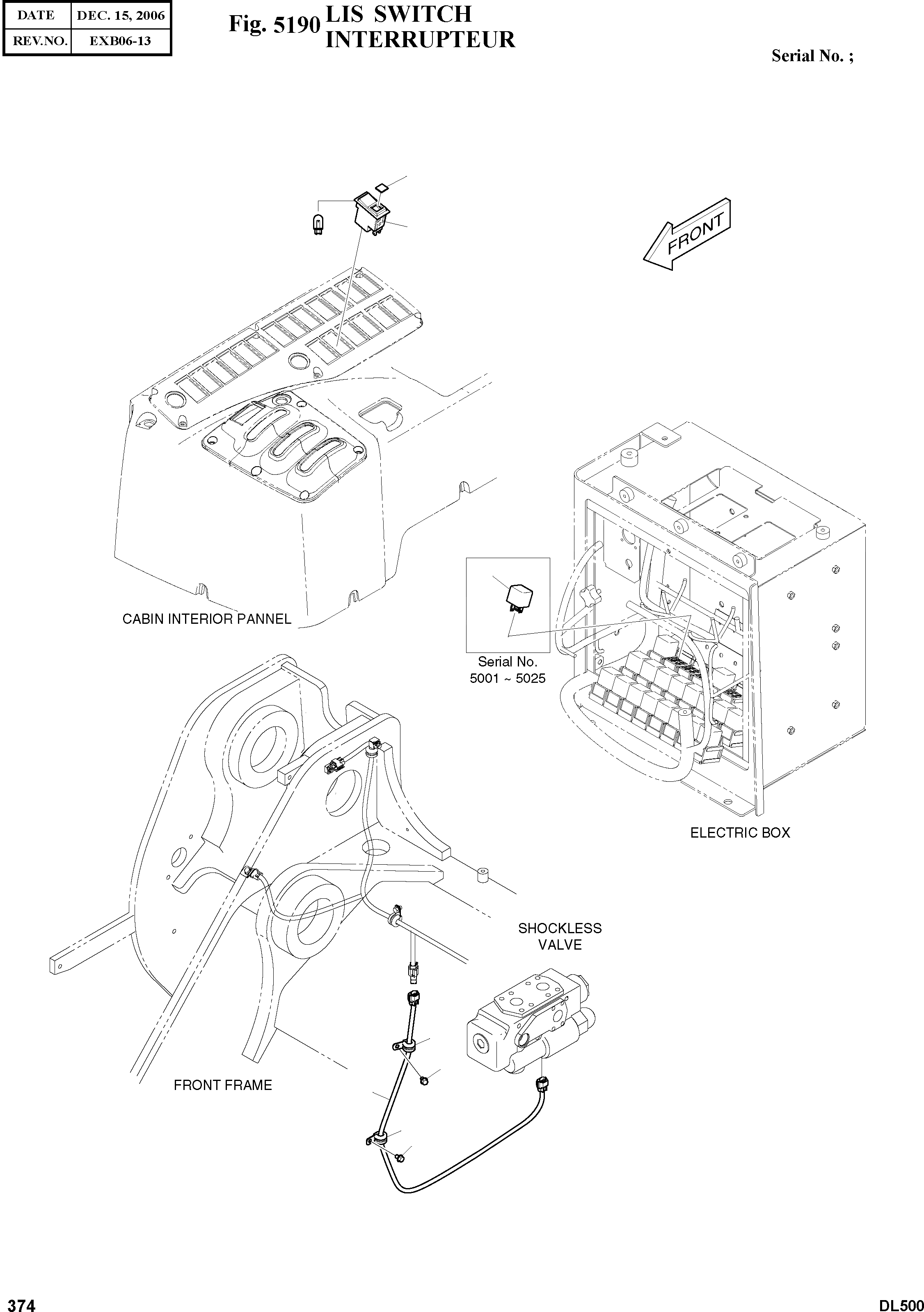 | DATE | DEC. 15, 2006 |
|---|---|
| REV.NO. | EXB06-13 |

Fig. 5190 LIS SWITCH
INTERRUPTEUR

Serial No. ;

FRONT

CABIN INTERIOR PANNEL

Serial No.
5001 ~ 5025

ELECTRIC BOX

SHOCKLESS
VALVE

FRONT FRAME

374

DL500