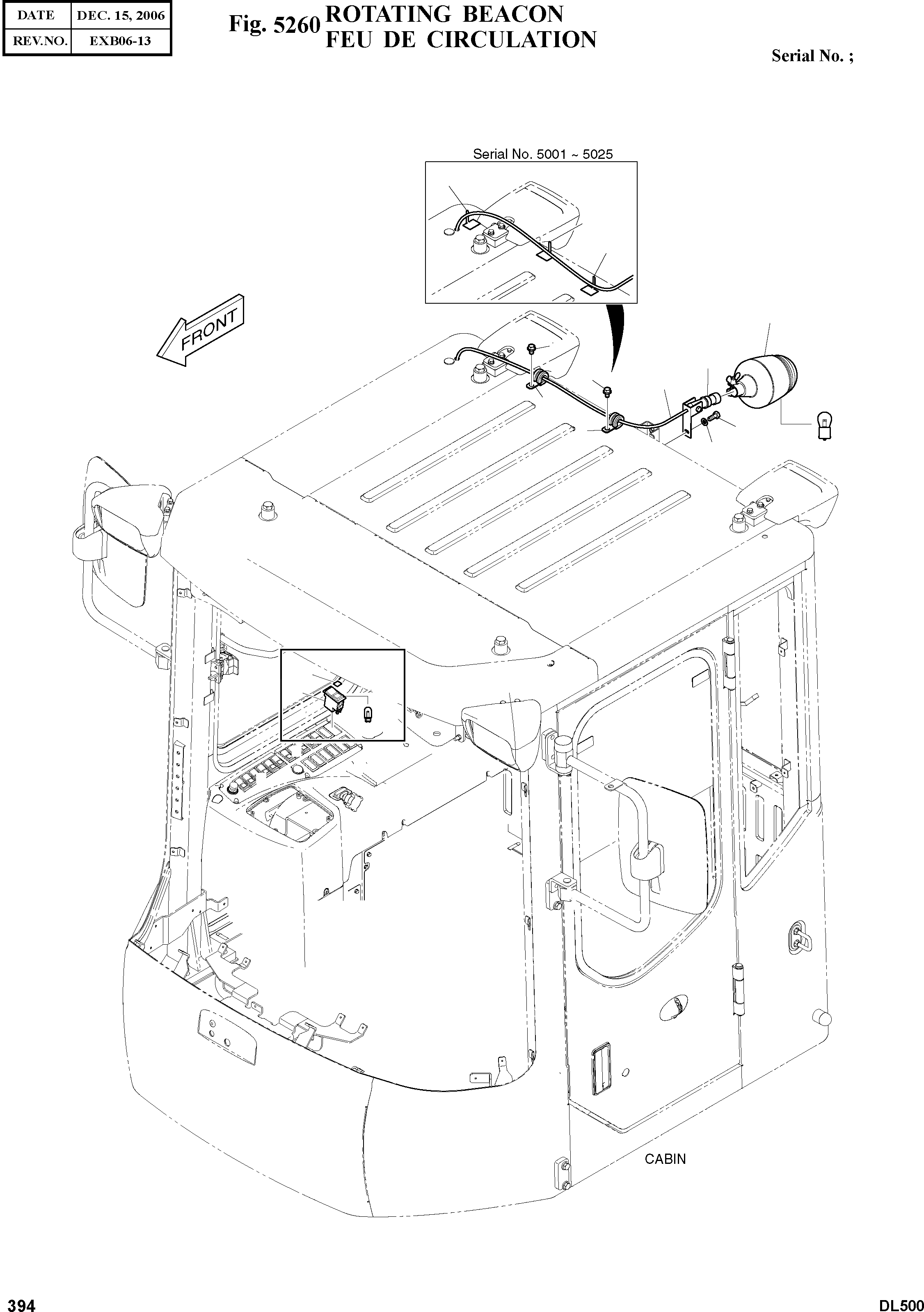 | DATE | DEC. 15, 2006 |
|---|---|
| REV.NO. | EXB06-13 |

Fig. 5260 ROTATING BEACON
FEU DE CIRCULATION

Serial No. ;

Serial No. 5001 ~ 5025

FRONT

CABIN

394

DL500