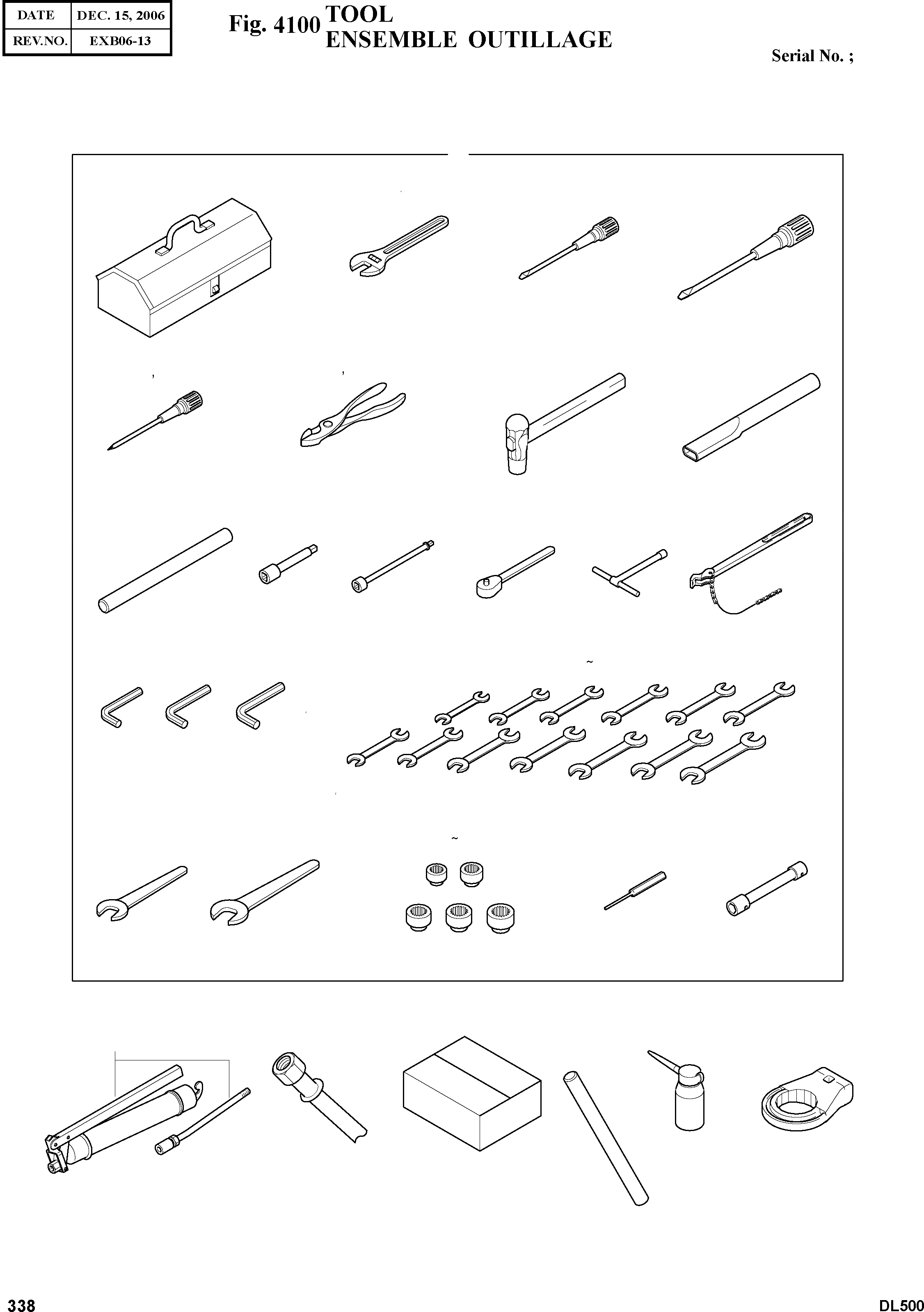 | DATE | DEC. 15, 2006 |
|---|---|
| REV.NO. | EXB06-13 |

Fig. 4100 TOOL
ENSEMBLE OUTILLAGE

Serial No. ;

338

DL500