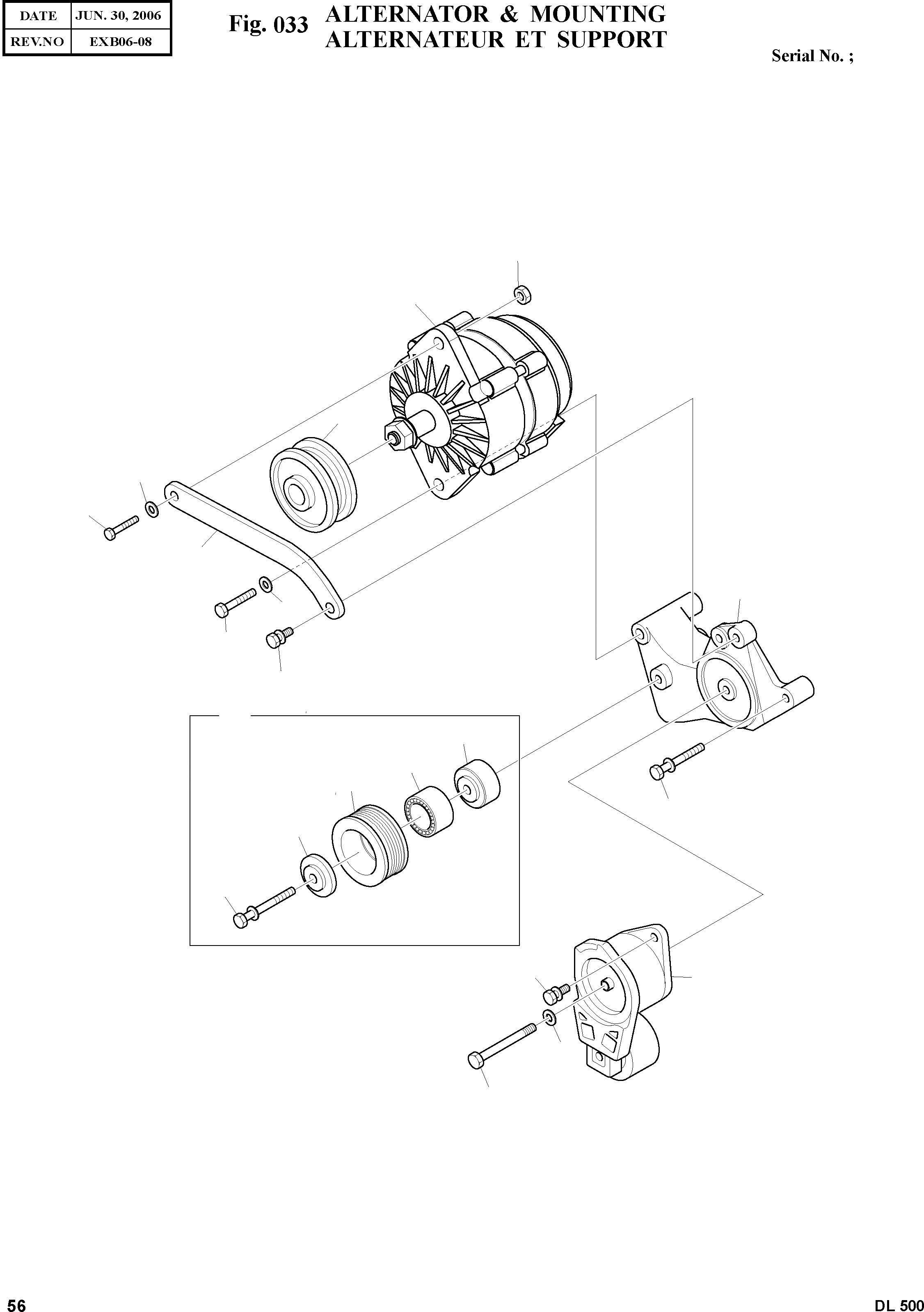 | DATE | JUN. 30, 2006 |
|---|---|
| REV.NO | EXB06-08 |

Fig. 033 ALTERNATOR & MOUNTING
ALTERNATEUR ET SUPPORT

Serial No. ;

56

DL 500