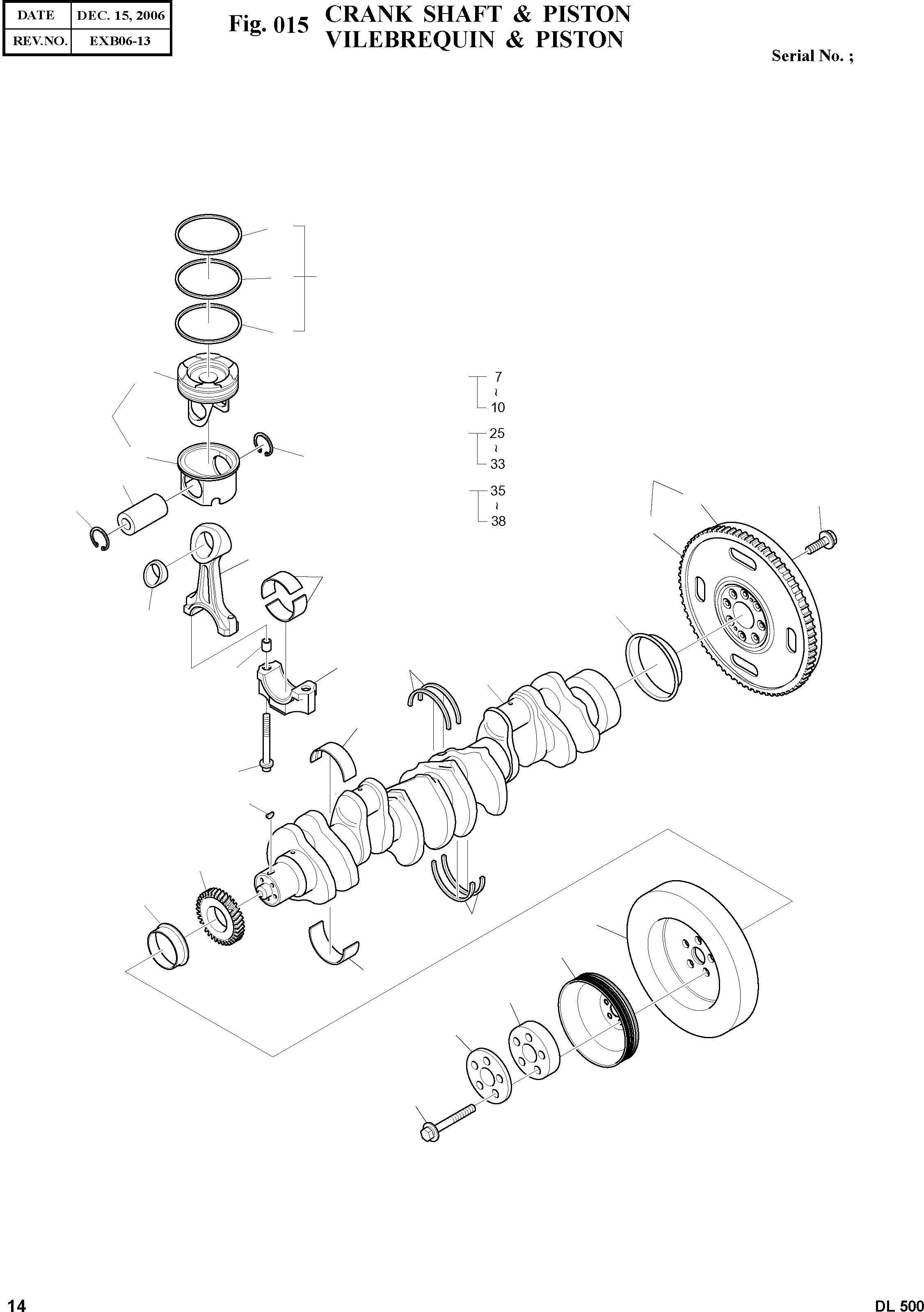 | DATE | DEC. 15, 2006 |
|---|---|
| REV.NO. | EXB06-13 |

Fig. 015 CRANK SHAFT & PISTON
VILEBREQUIN & PISTON

Serial No. ;

7
~
10

25
~
33

35
~
38

14

DL 500