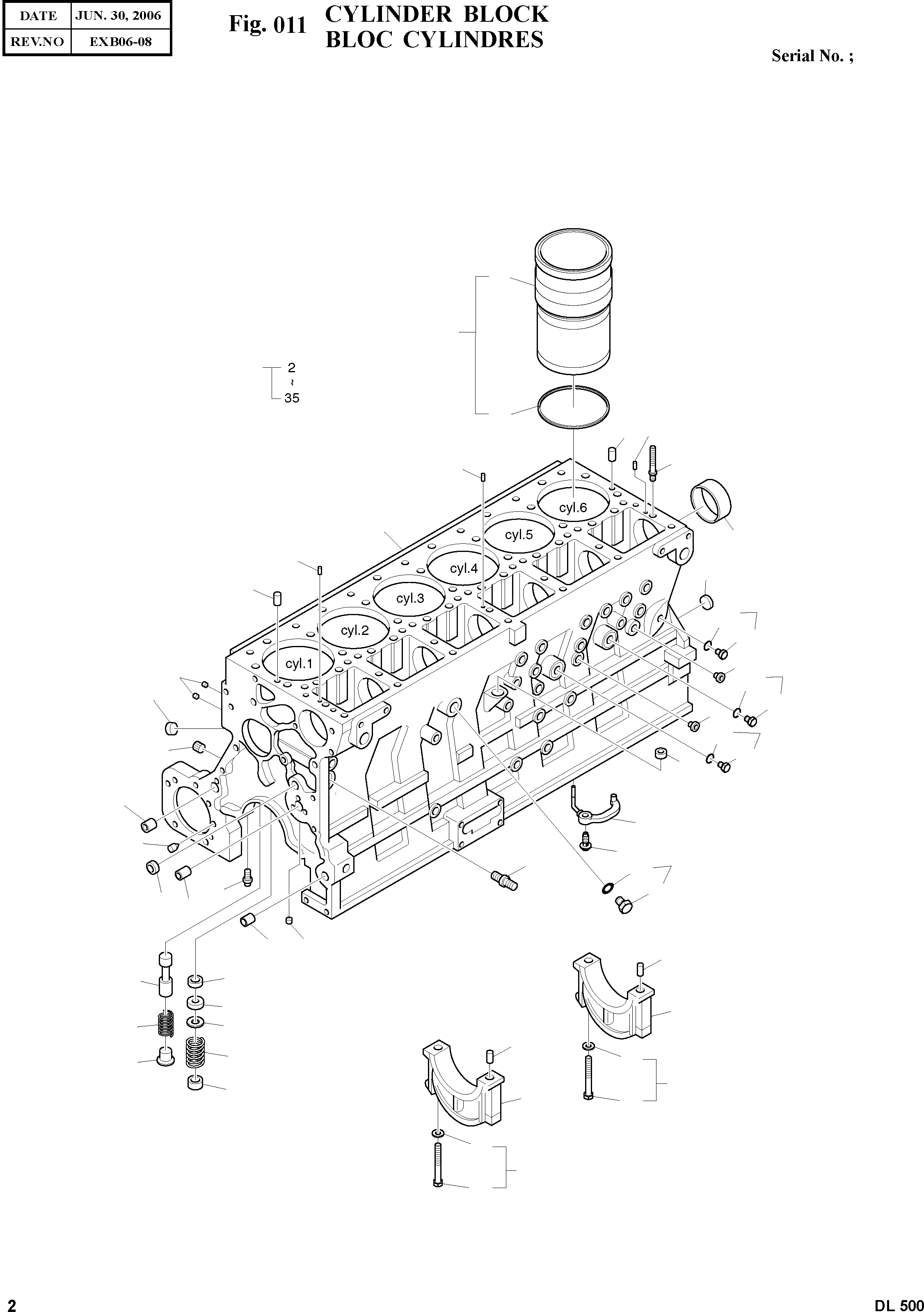 | DATE | JUN. 30, 2006 |
|---|---|
| REV.NO | EXB06-08 |

Fig. 011 CYLINDER BLOCK
BLOC CYLINDRES

Serial No. ;

2
~
35

cyl.6
cyl.5
cyl.4
cyl.3
cyl.2
cyl.1

2

DL 500