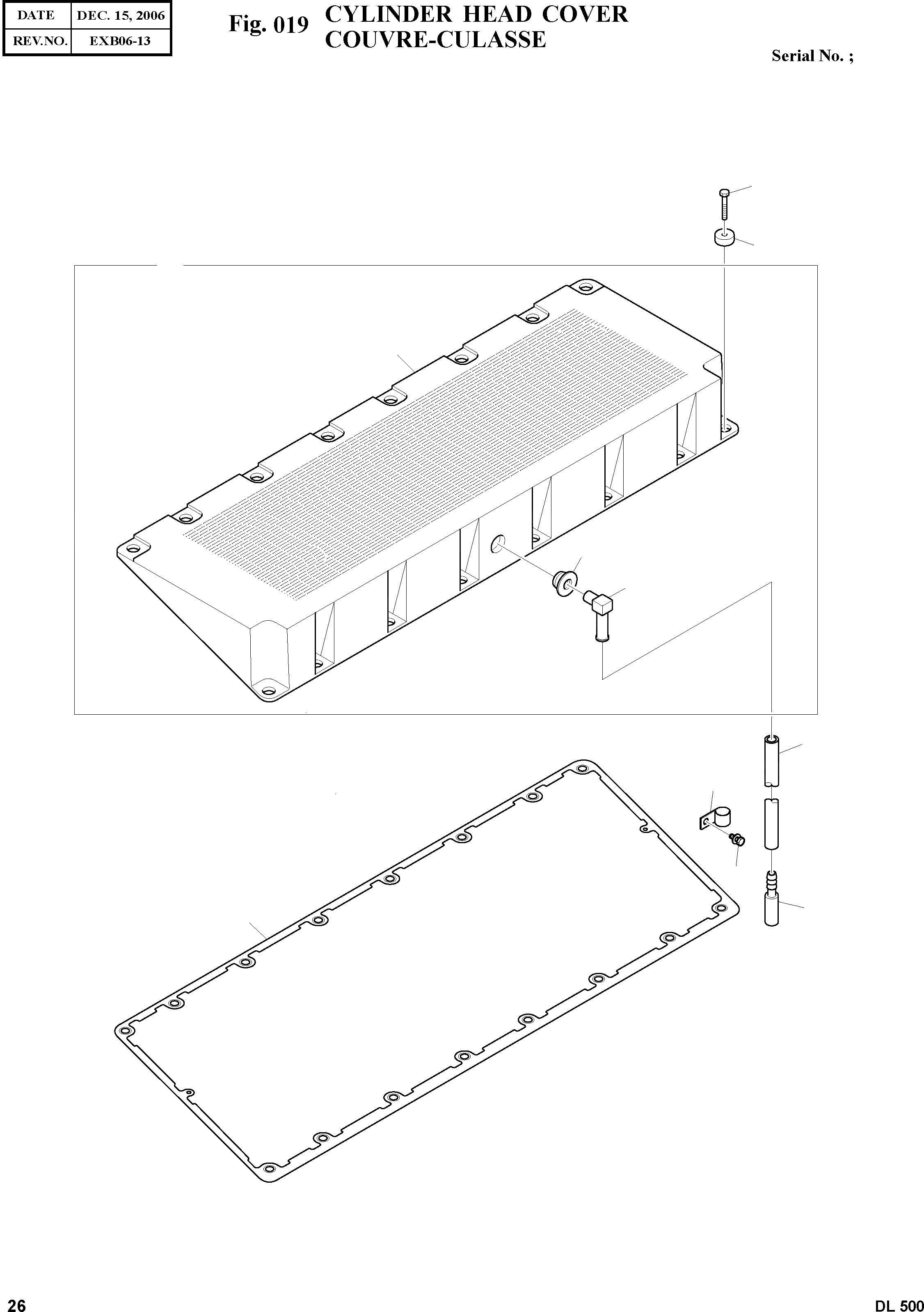 | DATE | DEC. 15, 2006 |
|---|---|
| REV.NO. | EXB06-13 |

Fig. 019 CYLINDER HEAD COVER
COUVRE-CULASSE

Serial No. ;

26

DL 500