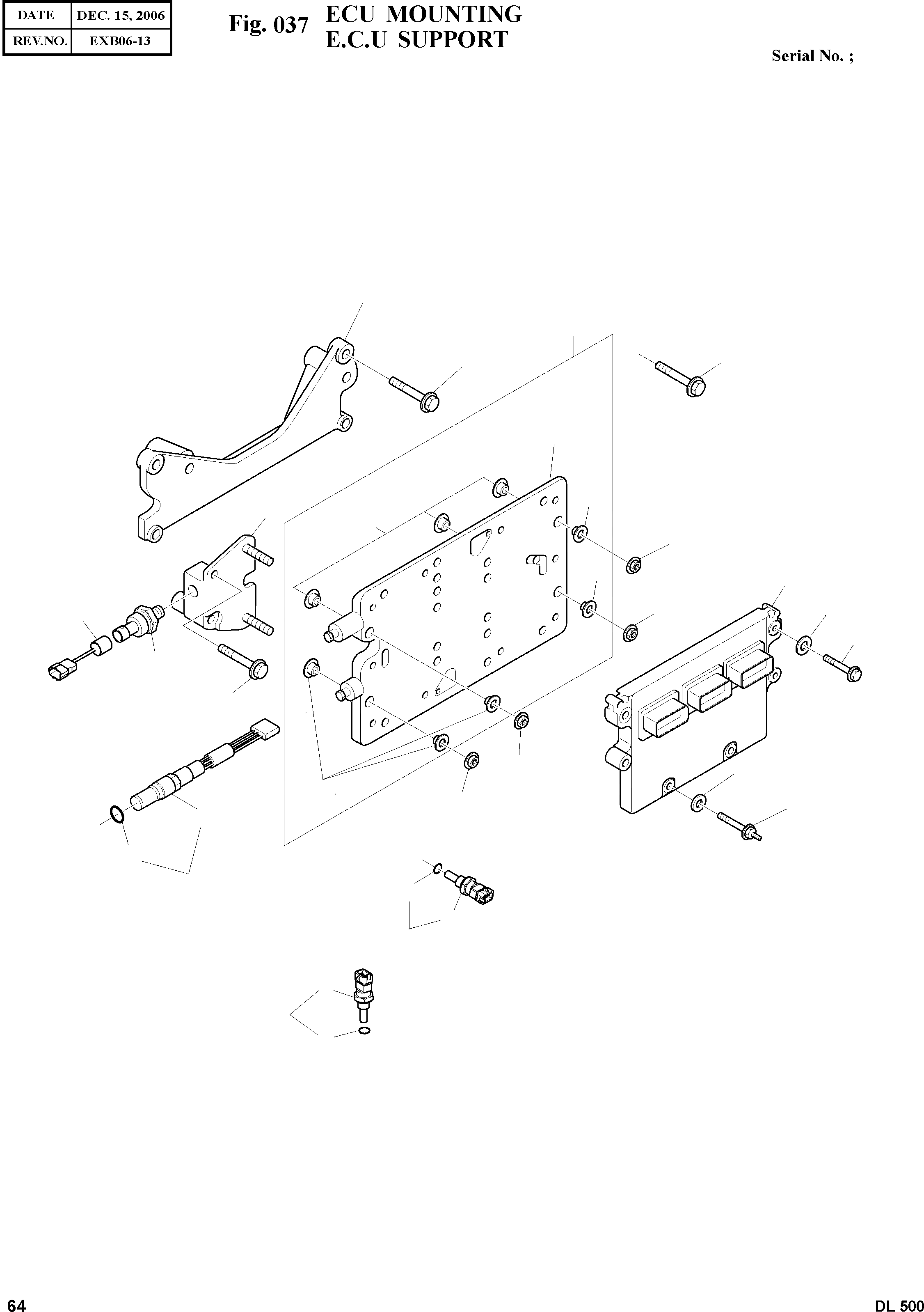 | DATE | DEC. 15, 2006 |
|---|---|
| REV.NO. | EXB06-13 |

Fig. 037 ECU MOUNTING
E.C.U SUPPORT

Serial No. ;

64

DL 500