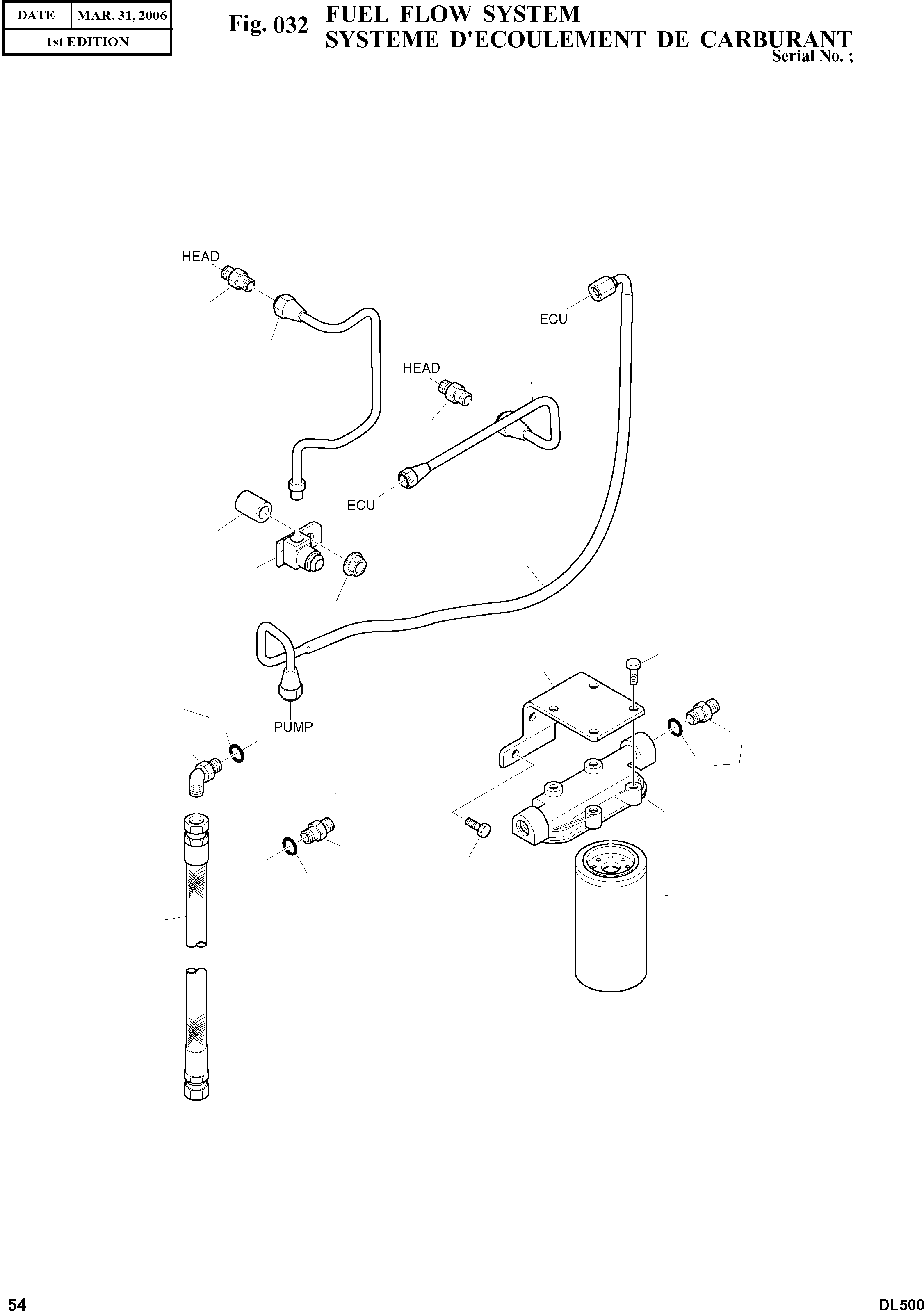 | DATE | MAR. 31, 2006 |
|---|---|
| 1st EDITION | |

Fig. 032 FUEL FLOW SYSTEM
SYSTEME D'ECOULEMENT DE CARBURANT
Serial No. ;

HEAD

ECU

HEAD

ECU

PUMP

54

DL500