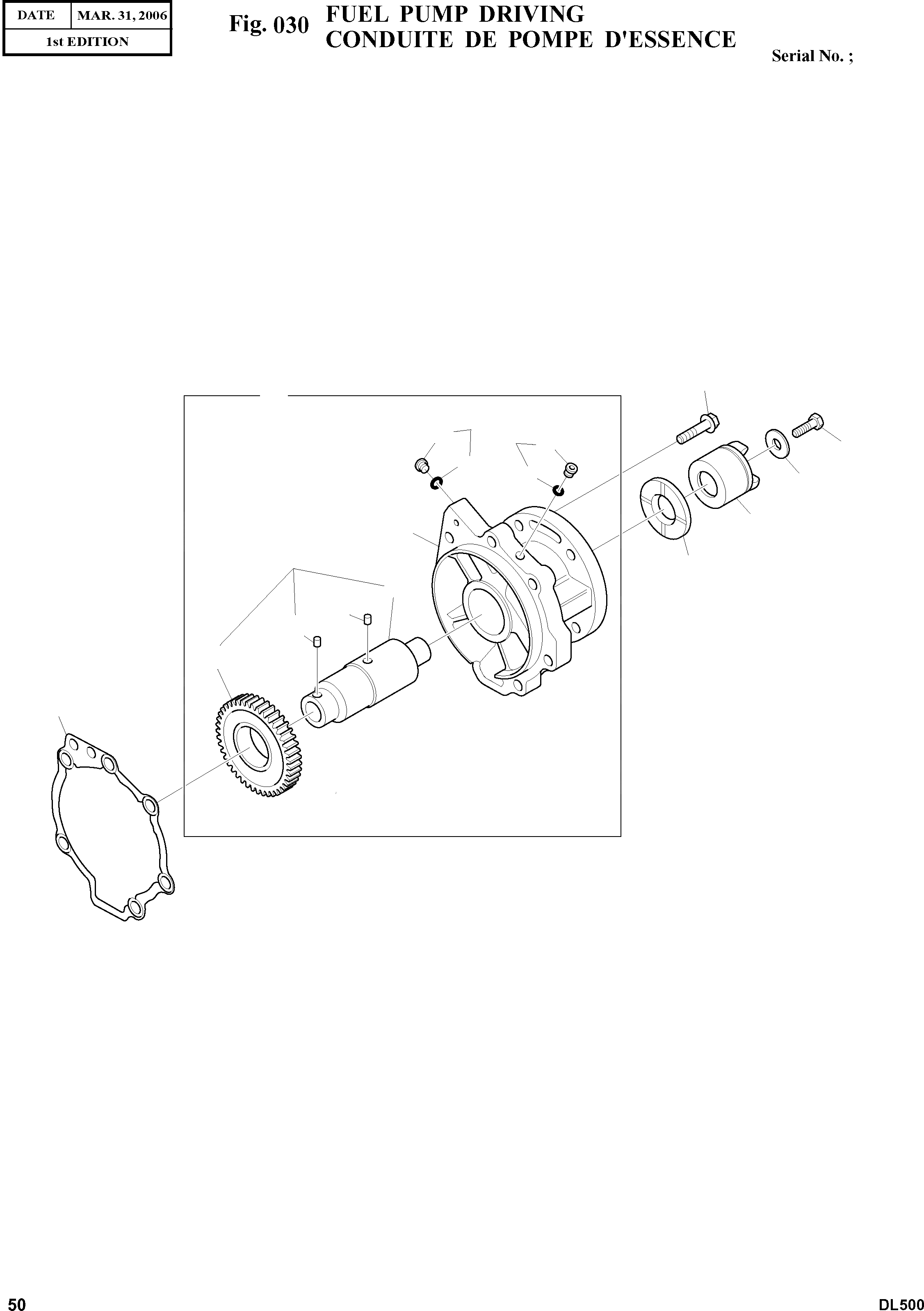 | DATE | MAR. 31, 2006 |
|---|---|
| 1st EDITION | |

Fig. 030 FUEL PUMP DRIVING
CONDUITE DE POMPE D'ESSENCE

Serial No. ;

50

DL500