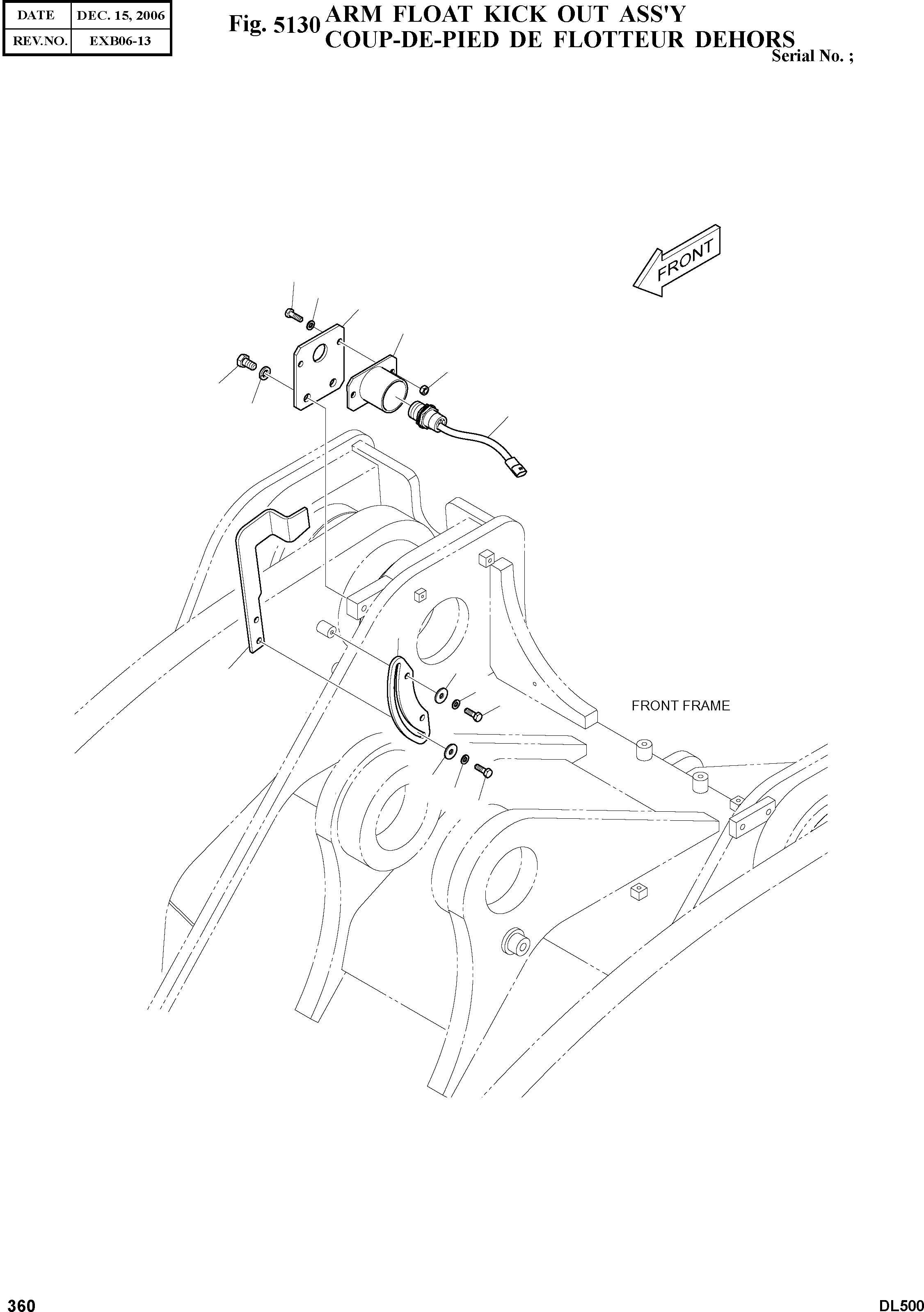 | DATE | DEC. 15, 2006 |
|---|---|
| REV.NO. | EXB06-13 |

Fig. 5130 ARM FLOAT KICK OUT ASS'Y
COUP-DE-PIED DE FLOTTEUR DEHORS

Serial No. ;

FRONT

FRONT FRAME

360

DL500