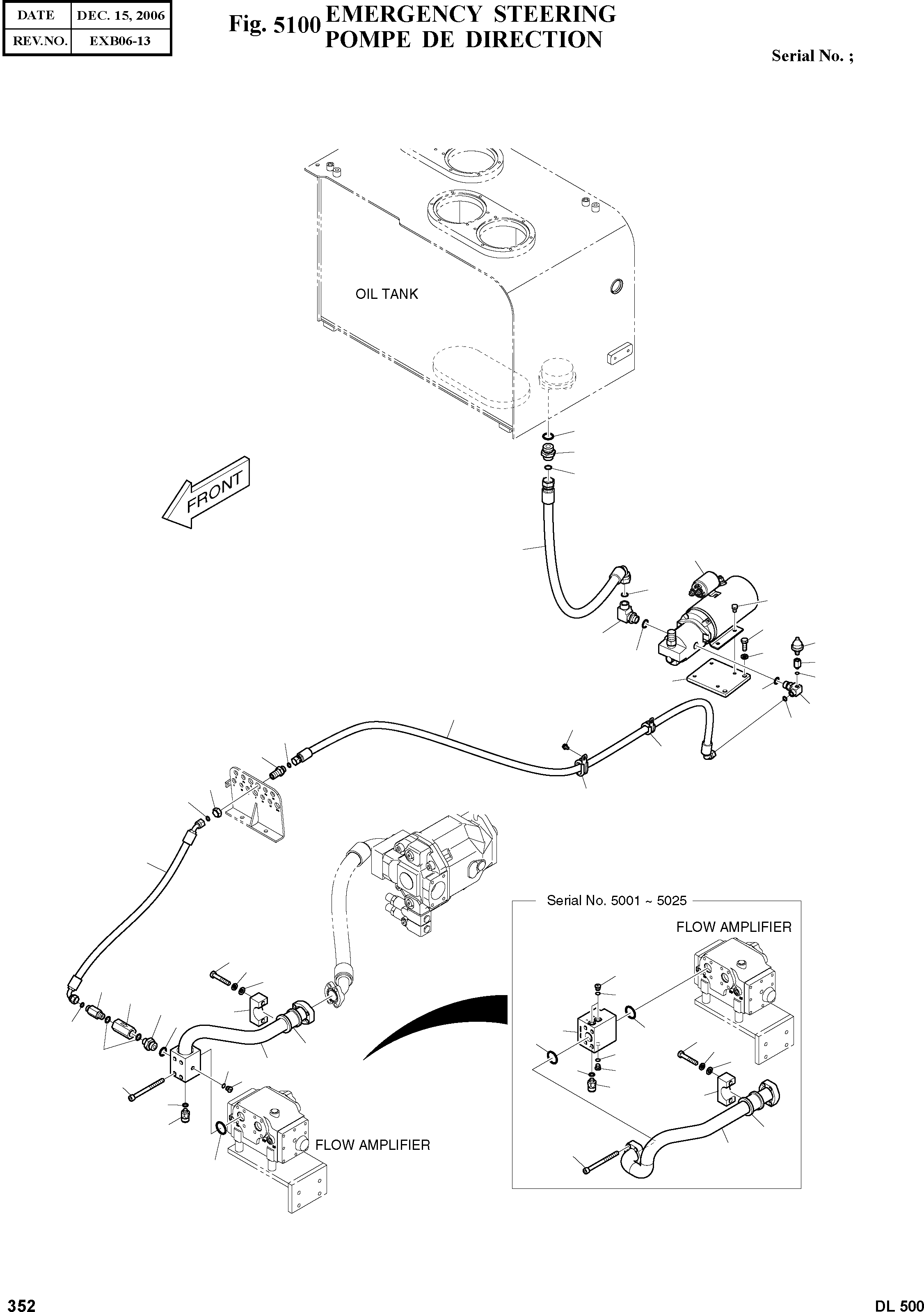 | DATE | DEC. 15, 2006 |
|---|---|
| REV.NO. | EXB06-13 |

Fig. 5100 EMERGENCY STEERING POMPE DE DIRECTION

Serial No. ;

OIL TANK

FRONT

Serial No. 5001 ~ 5025

FLOW AMPLIFIER

FLOW AMPLIFIER

352

DL 500