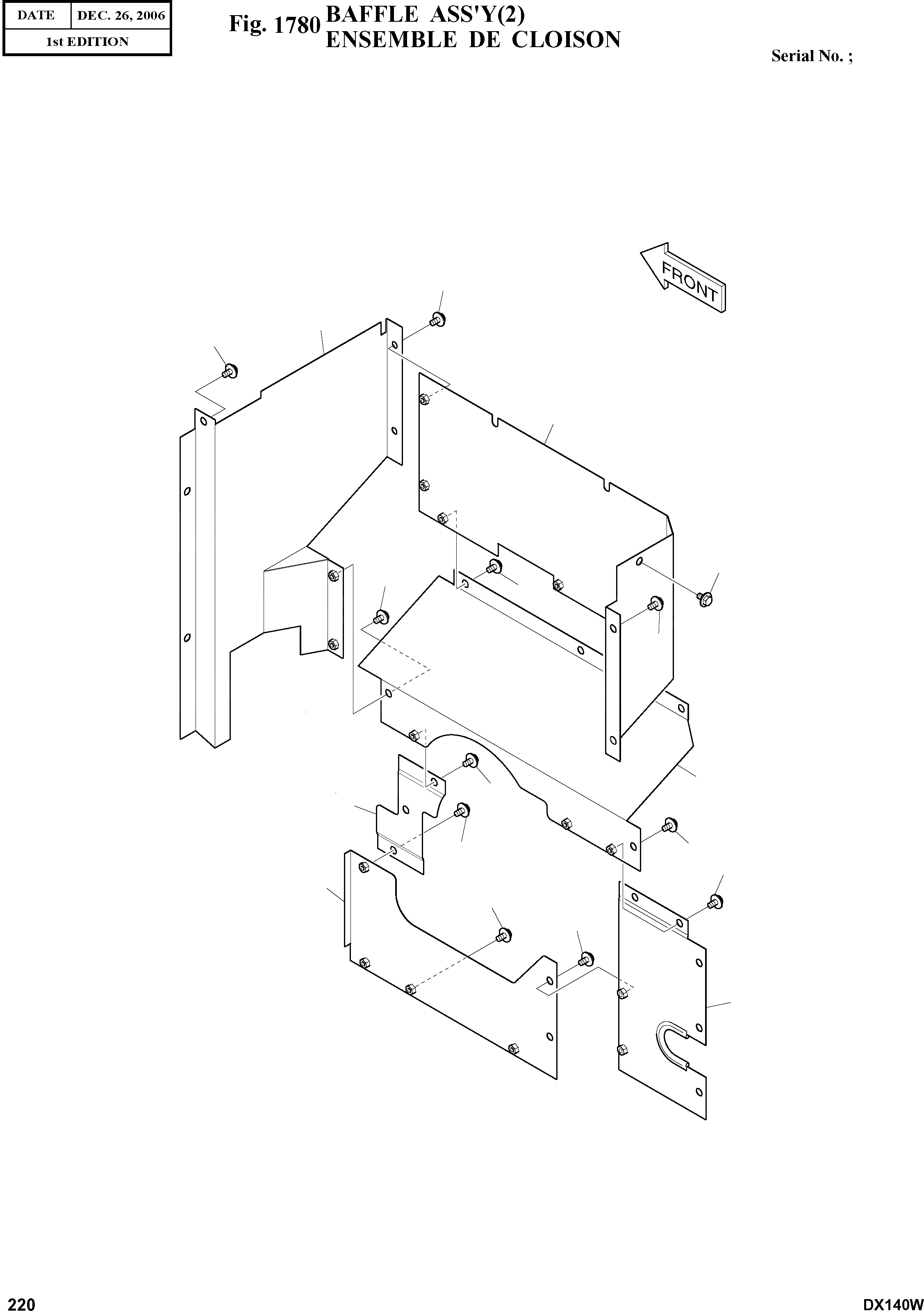 | DATE | DEC. 26, 2006 |
|---|---|
| 1st EDITION | |

Fig. 1780 BAFFLE ASS'Y(2)
ENSEMBLE DE CLOISON

Serial No. ;

FRONT

220

DX140W