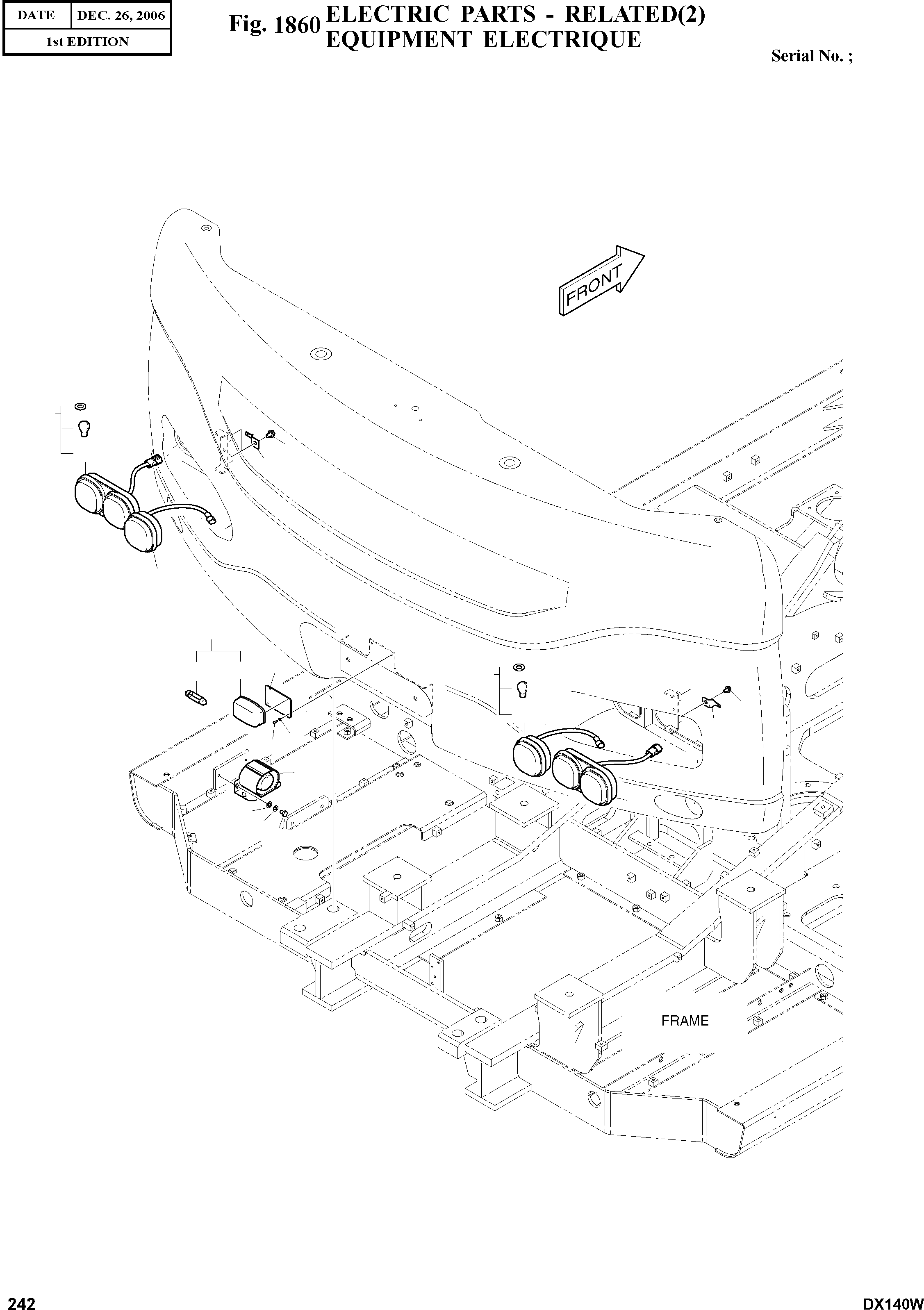 | DATE | DEC. 26, 2006 |
|---|---|
| 1st EDITION | |

Fig. 1860 ELECTRIC PARTS - RELATED(2)
EQUIPMENT ELECTRIQUE

Serial No. ;

FRONT

FRAME

242

DX140W