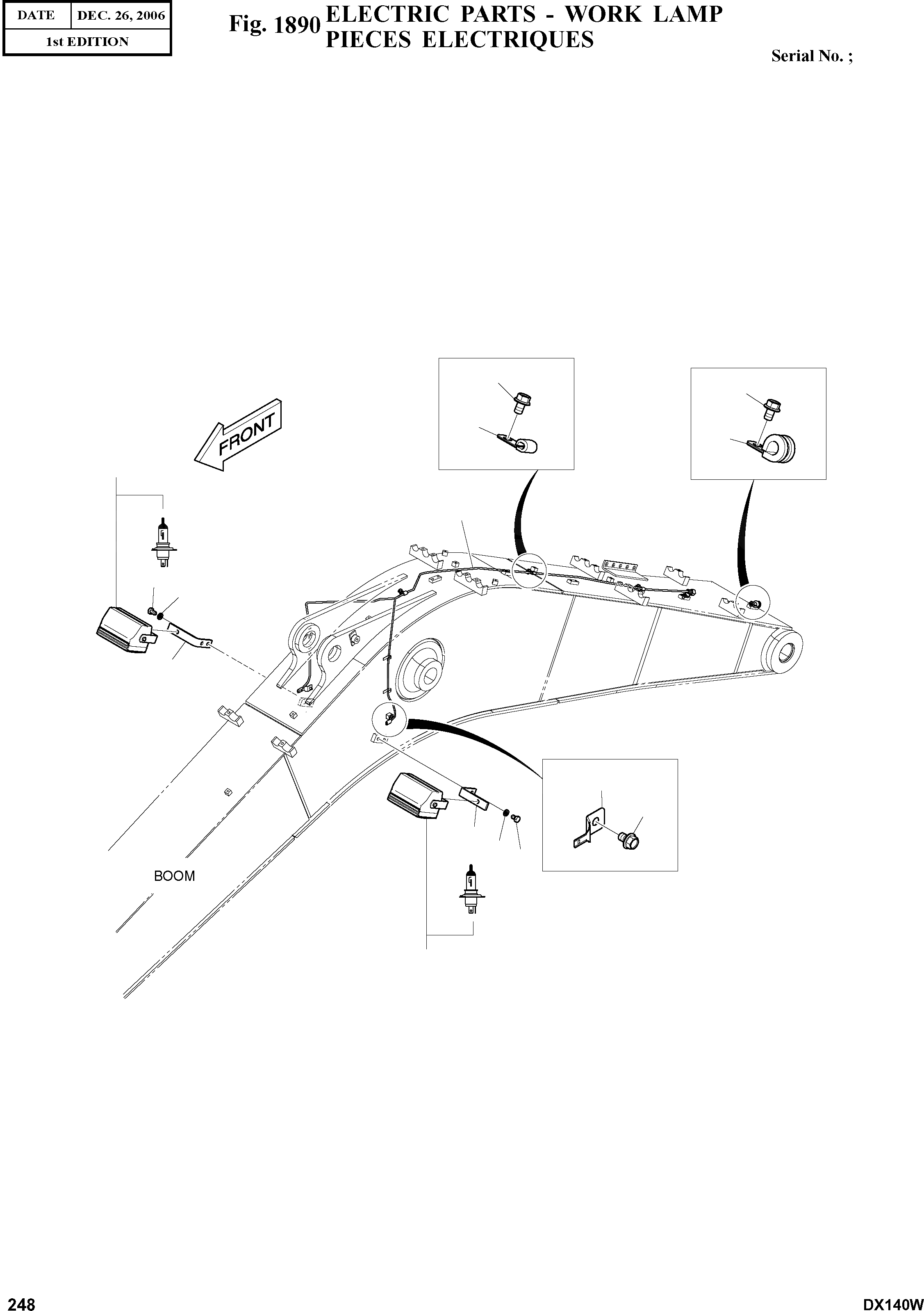 | DATE | DEC. 26, 2006 |
|---|---|
| 1st EDITION | |

Fig. 1890 ELECTRIC PARTS - WORK LAMP
PIECES ELECTRIQUES

Serial No. ;

FRONT

BOOM

248

DX140W