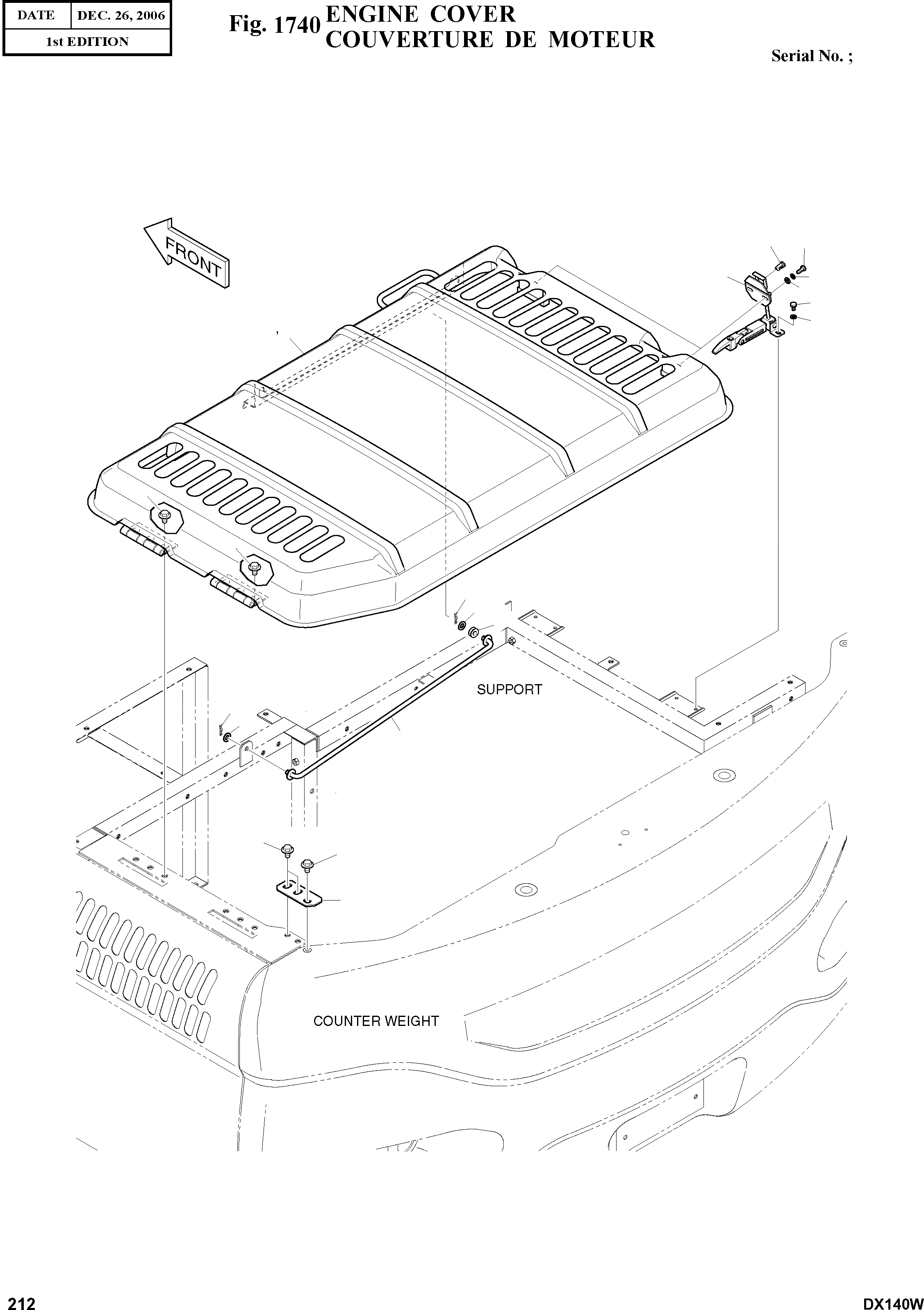 | DATE | DEC. 26, 2006 |
|---|---|
| 1st EDITION | |

Fig. 1740 ENGINE COVER
COUVERTURE DE MOTEUR

Serial No. ;

FRONT

SUPPORT

COUNTER WEIGHT

212

DX140W