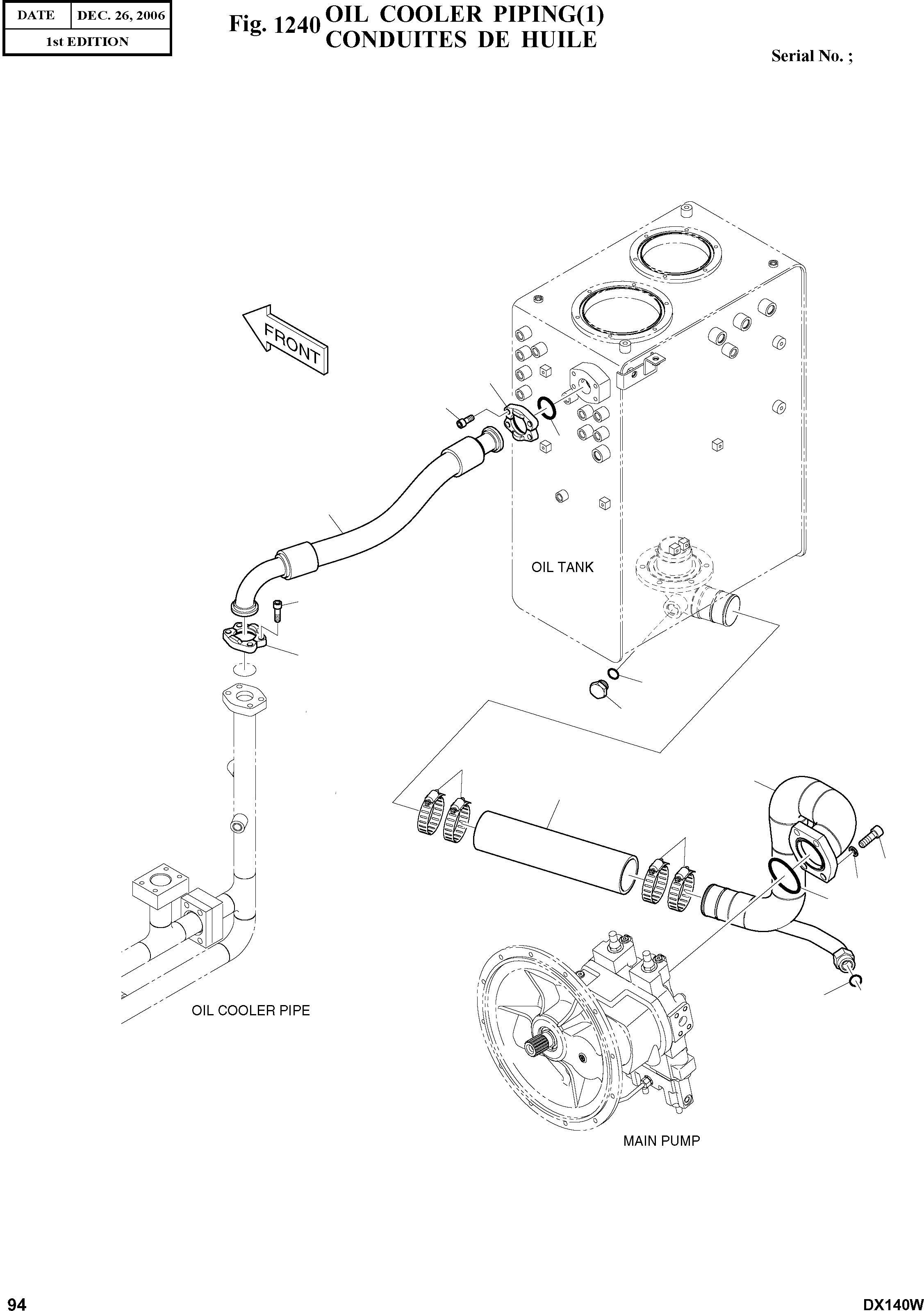 | DATE | DEC. 26, 2006 |
|---|---|
| 1st EDITION | |

Fig. 1240 OIL COOLER PIPING(1)
CONDUITES DE HUILE

Serial No. ;

FRONT

OIL TANK

OIL COOLER PIPE

MAIN PUMP

94

DX140W