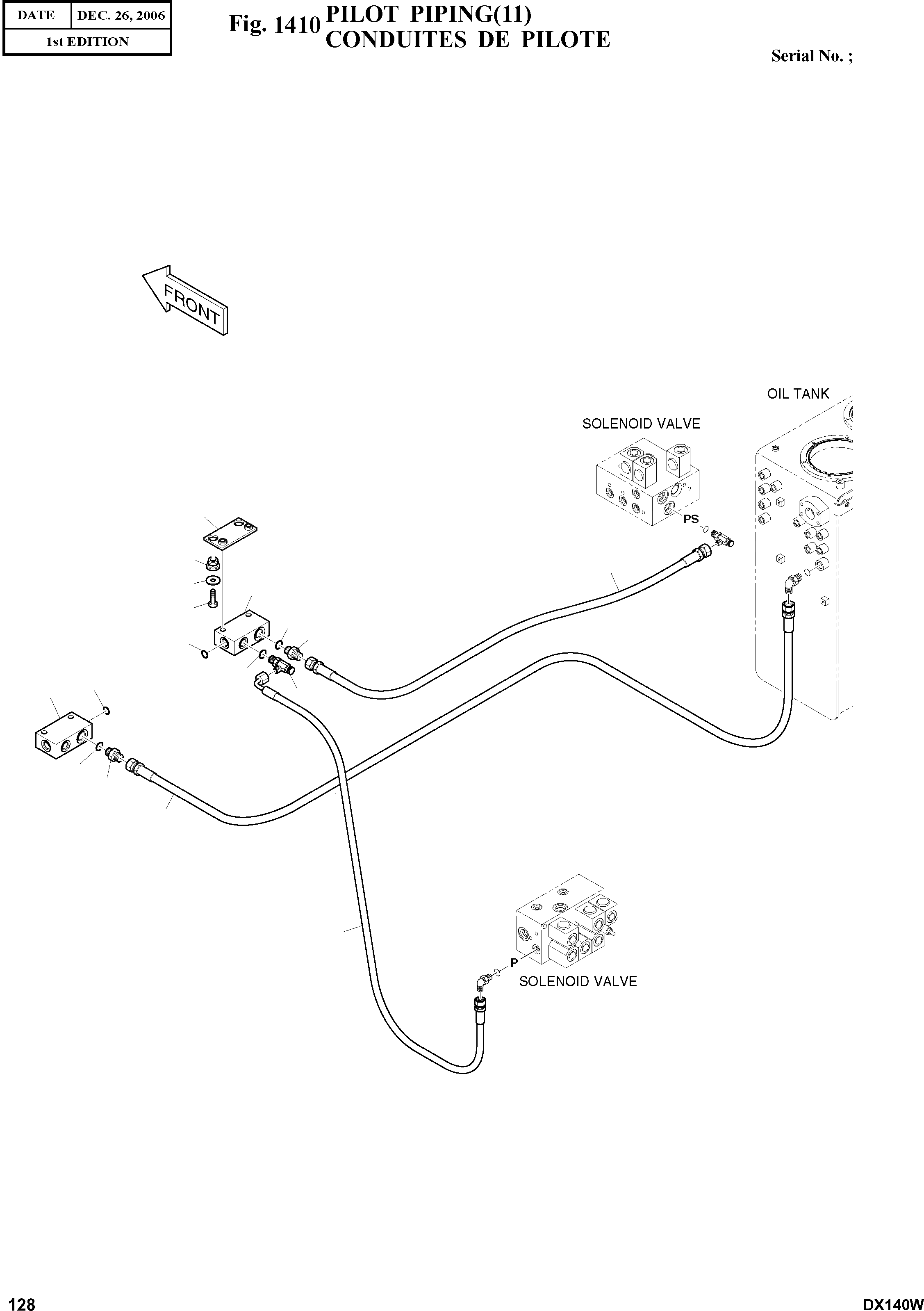 | DATE | DEC. 26, 2006 |
|---|---|
| 1st EDITION | |

Fig. 1410 PILOT PIPING(11)
CONDUITES DE PILOTE

Serial No. ;

FRONT

OIL TANK

SOLENOID VALVE

PS

P

SOLENOID VALVE

128

DX140W