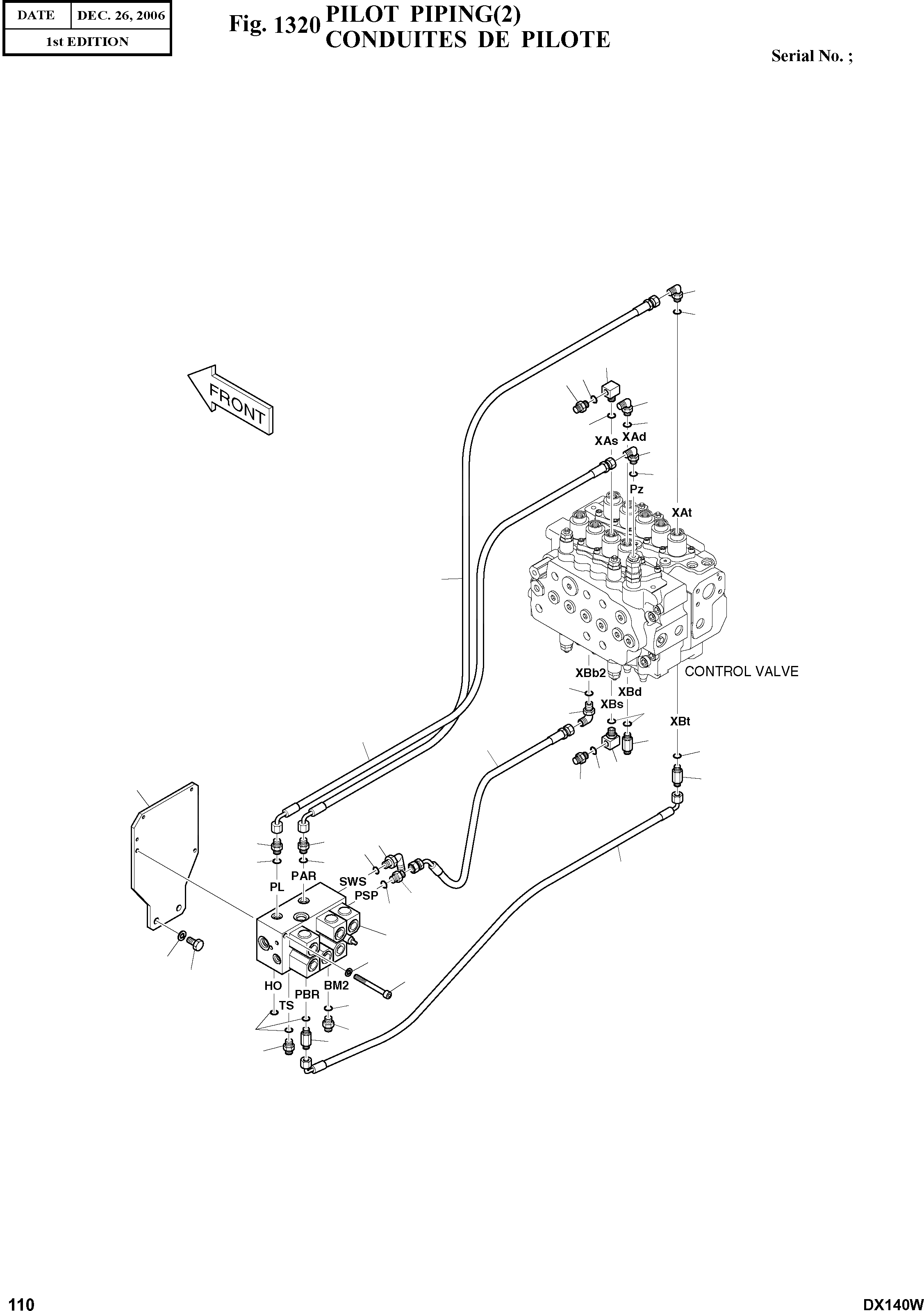 | DATE | DEC. 26, 2006 |
|---|---|
| 1st EDITION | |

Fig. 1320 PILOT PIPING(2)
CONDUITES DE PILOTE

Serial No. ;

FRONT

XAs XAd

Pz

XAt

CONTROL VALVE

XBb2

XBd

XBs

XBt

PL

PAR

SWS

PSP

HO

TS

PBR

BM2

110

DX140W