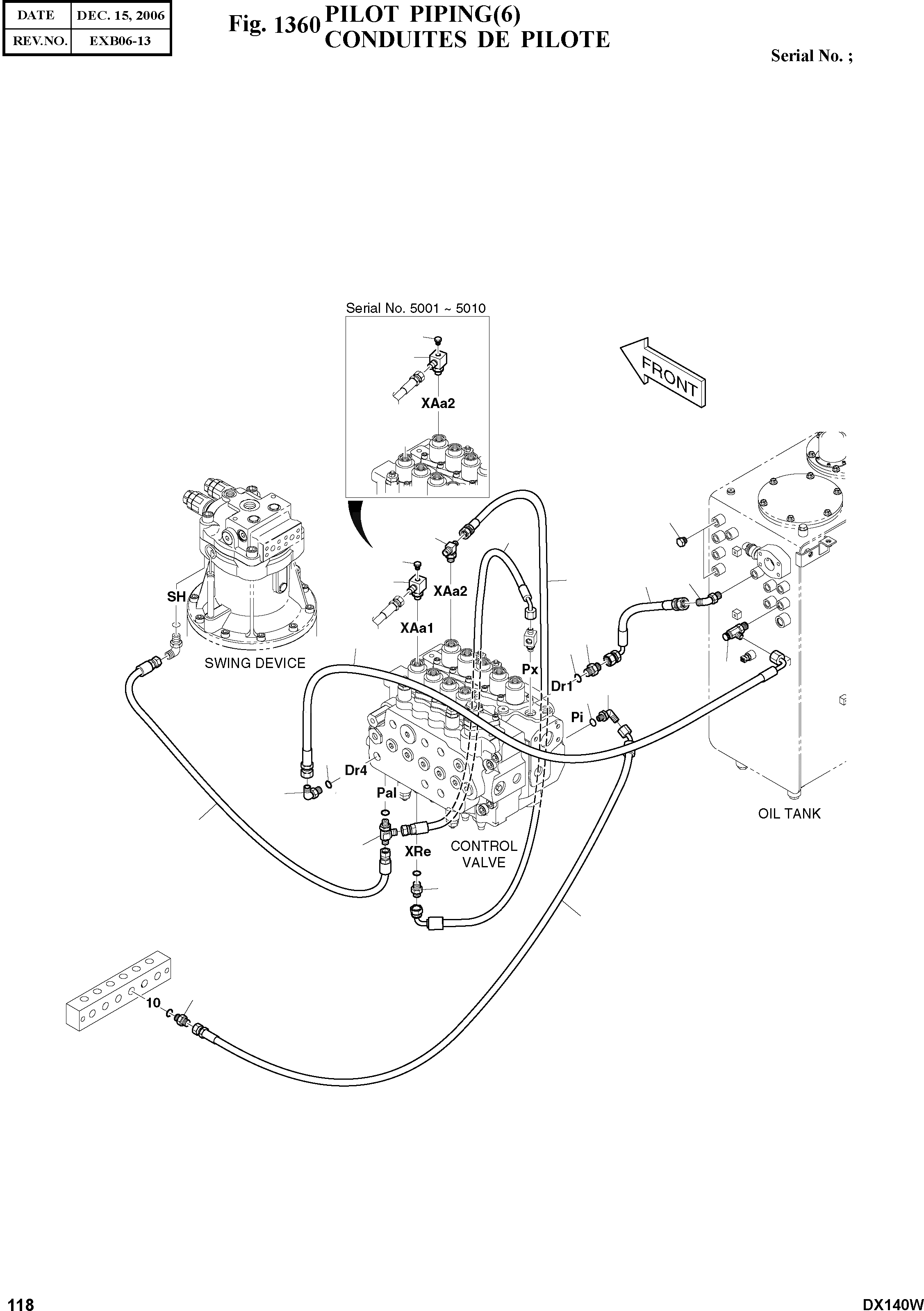 | DATE | DEC. 15, 2006 |
|---|---|
| REV.NO. | EXB06-13 |

Fig. 1360 PILOT PIPING(6)
CONDUITES DE PILOTE

Serial No. ;

Serial No. 5001 ~ 5010

XAa2

FRONT

SH

SWING DEVICE

XAa2

XAa1

Px

Dr1

Pi

Dr4

Pal

XRe

CONTROL VALVE

OIL TANK

10

118

DX140W