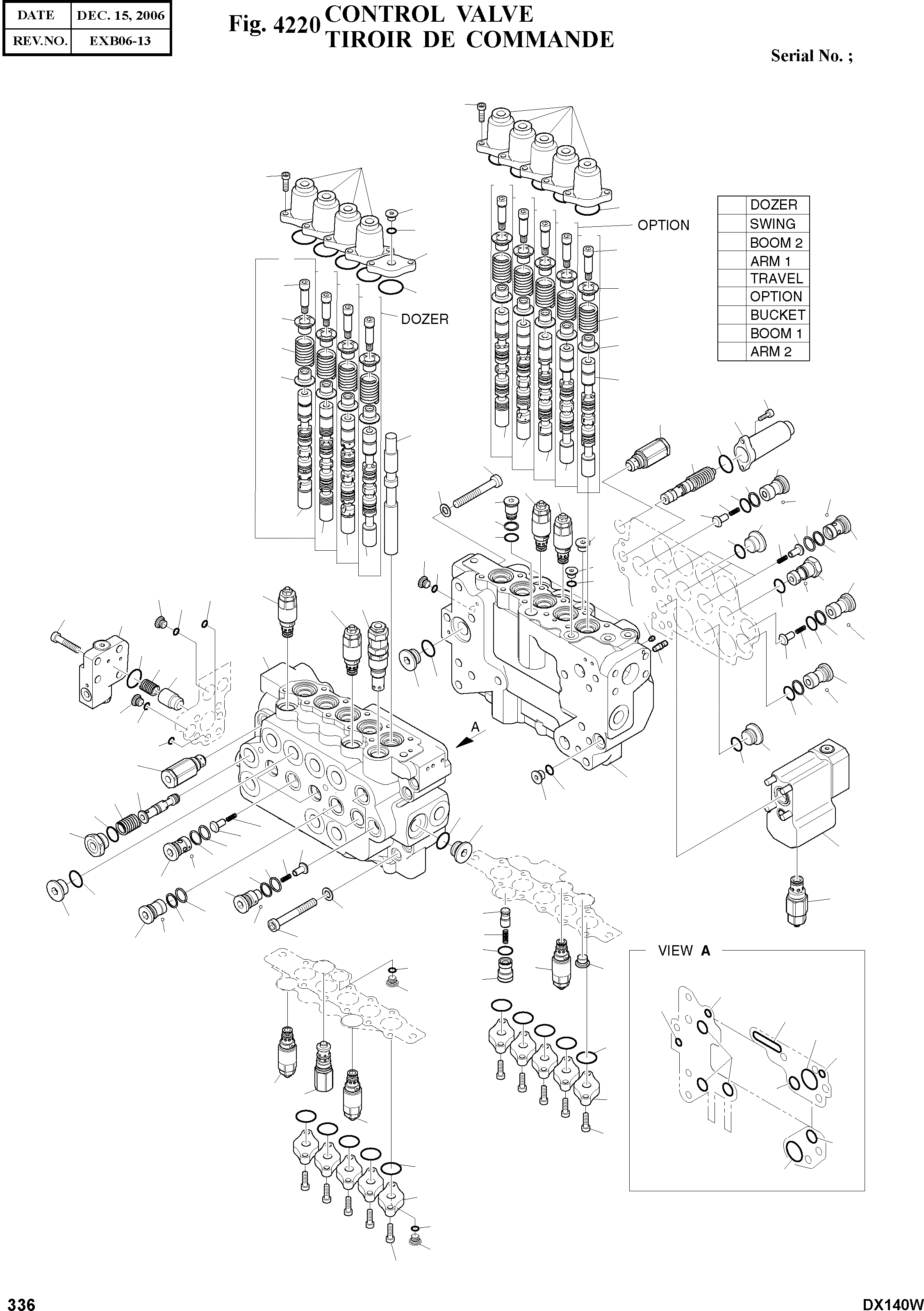 | DATE | DEC. 15, 2006 |
|---|---|
| REV.NO. | EXB06-13 |

Fig. 4220 CONTROL VALVE
TIROIR DE COMMANDE

Serial No. ;

OPTION

DOZER

| | DOZER |
|---|---|
| | SWING |
| | BOOM 2 |
| | ARM 1 |
| | TRAVEL |
| | OPTION |
| | BUCKET |
| | BOOM 1 |
| | ARM 2 |

A

VIEW A

336

DX140W