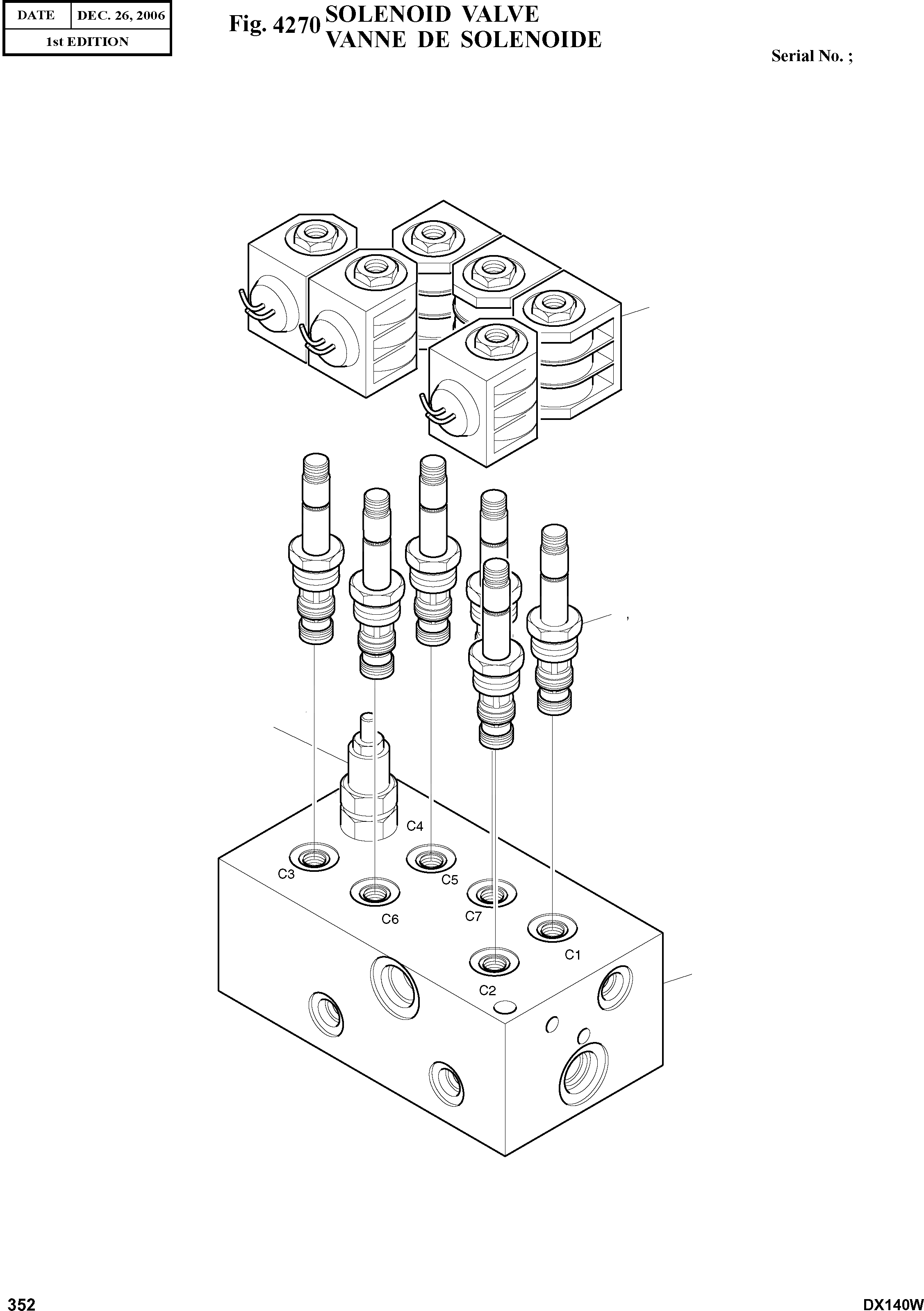 | DATE | DEC. 26, 2006 |
|---|---|
| 1st EDITION | |

Fig. 4270 SOLENOID VALVE
VANNE DE SOLENOIDE

Serial No. ;

C4
C3
C5
C6
C7
C1
C2

352

DX140W