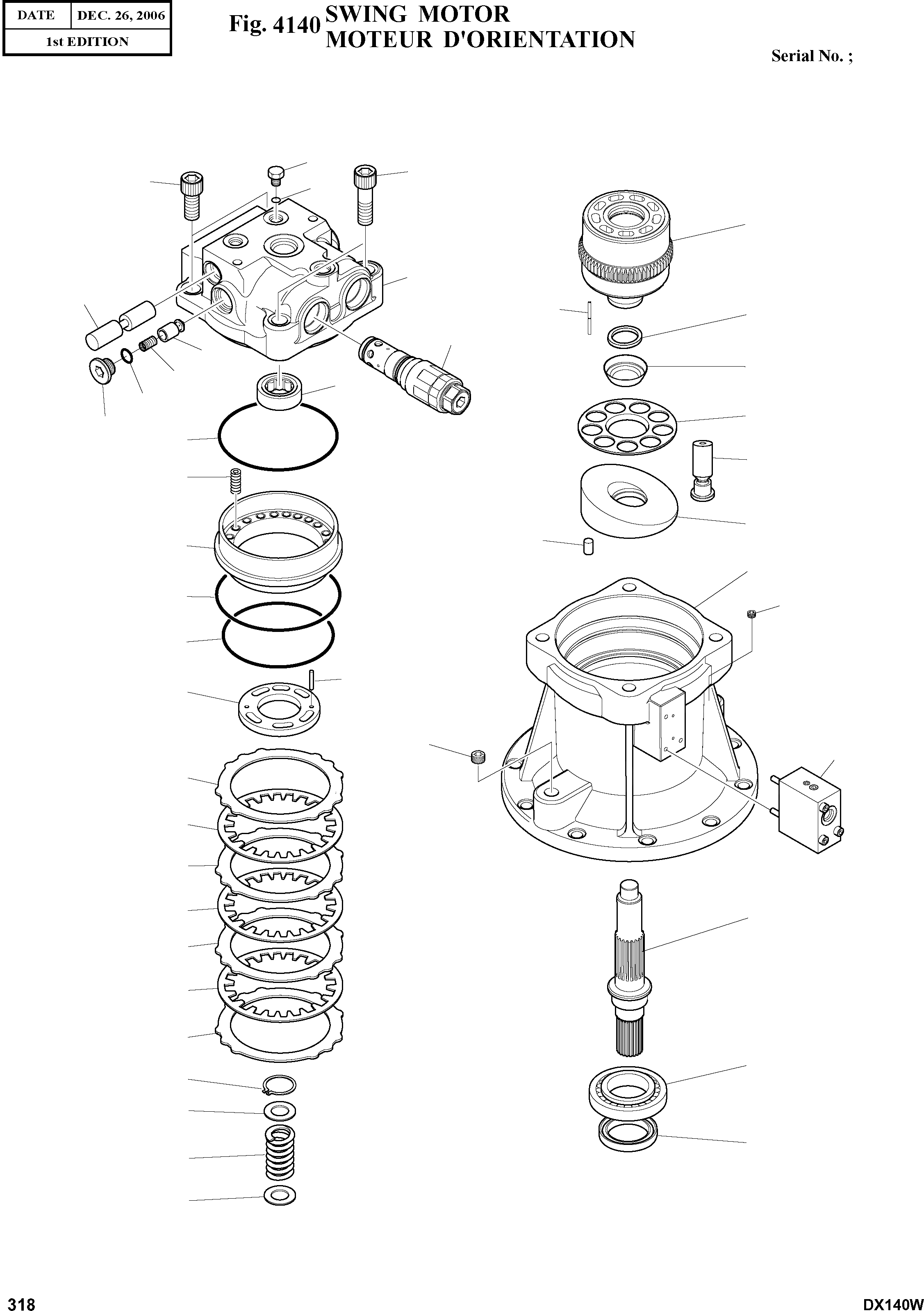 | DATE | DEC. 26, 2006 |
|---|---|
| 1st EDITION | |

Fig. 4140 SWING MOTOR
MOTEUR D'ORIENTATION

Serial No. ;

318

DX140W