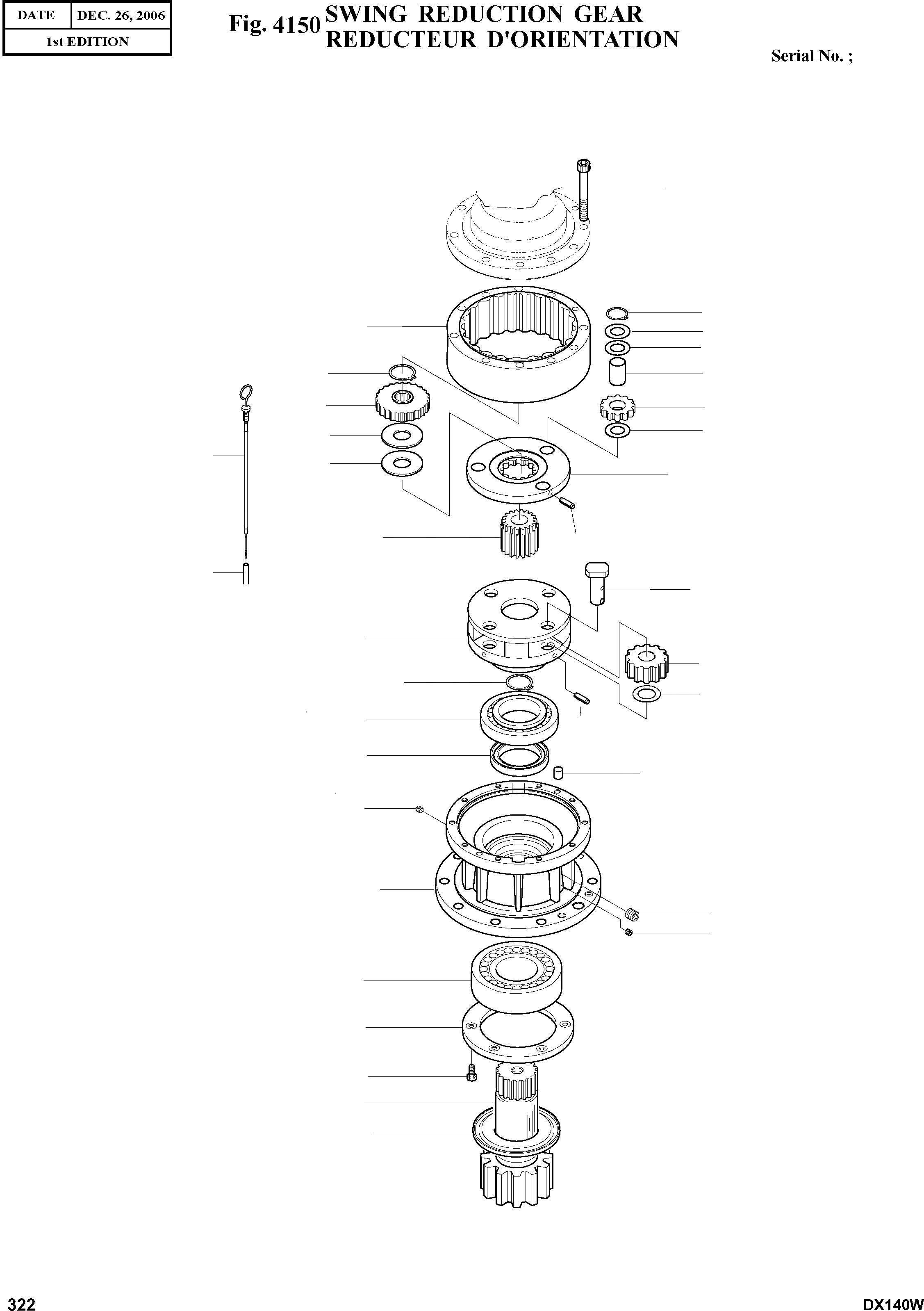 | DATE | DEC. 26, 2006 |
|---|---|
| 1st EDITION | |

Fig. 4150 SWING REDUCTION GEAR
REDUCTEUR D'ORIENTATION

Serial No. ;

322

DX140W