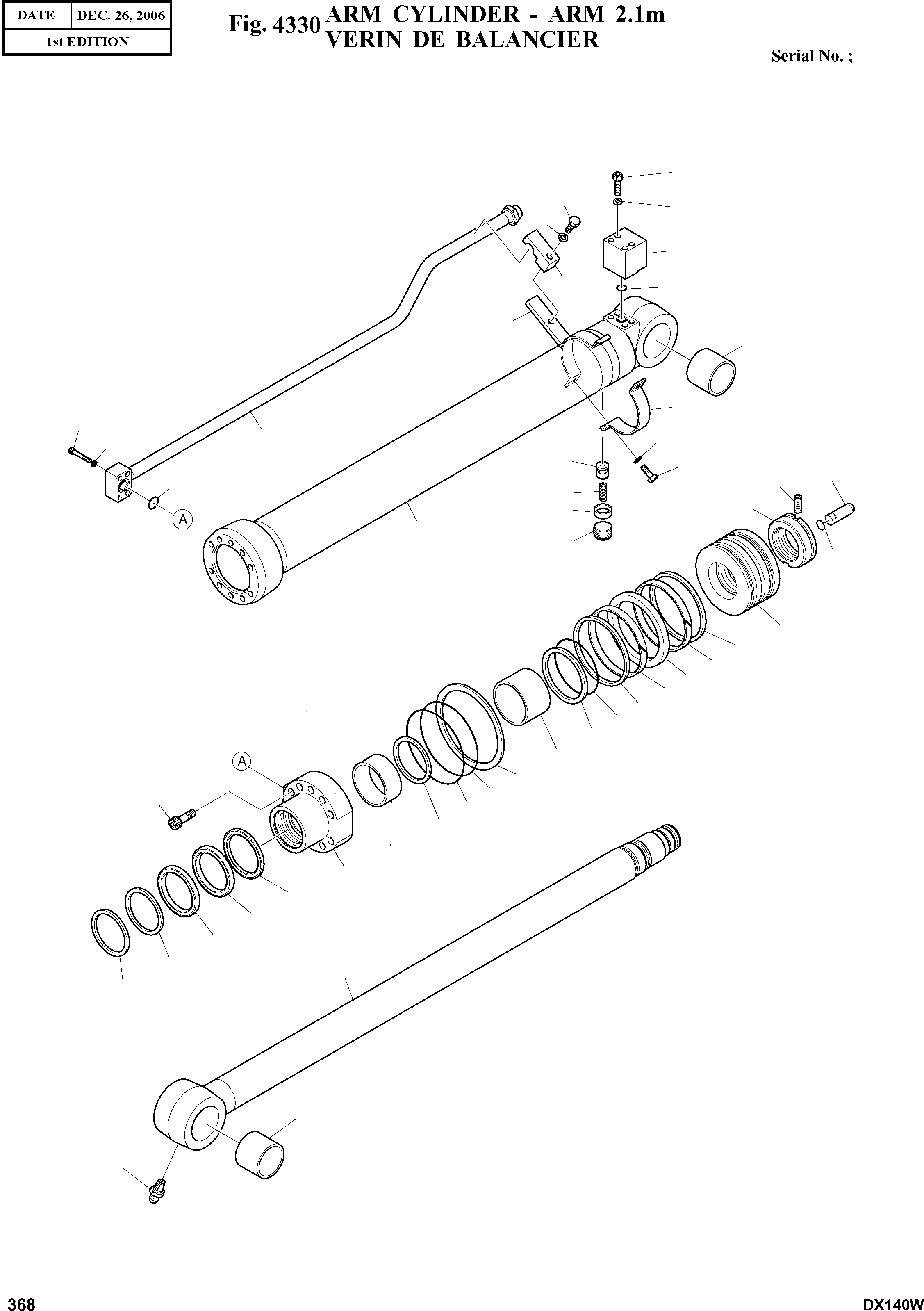 | DATE | DEC. 26, 2006 |
|---|---|
| 1st EDITION | |

Fig. 4330 ARM CYLINDER - ARM 2.1m
VERIN DE BALANCIER

Serial No. ;

A

A

368

DX140W