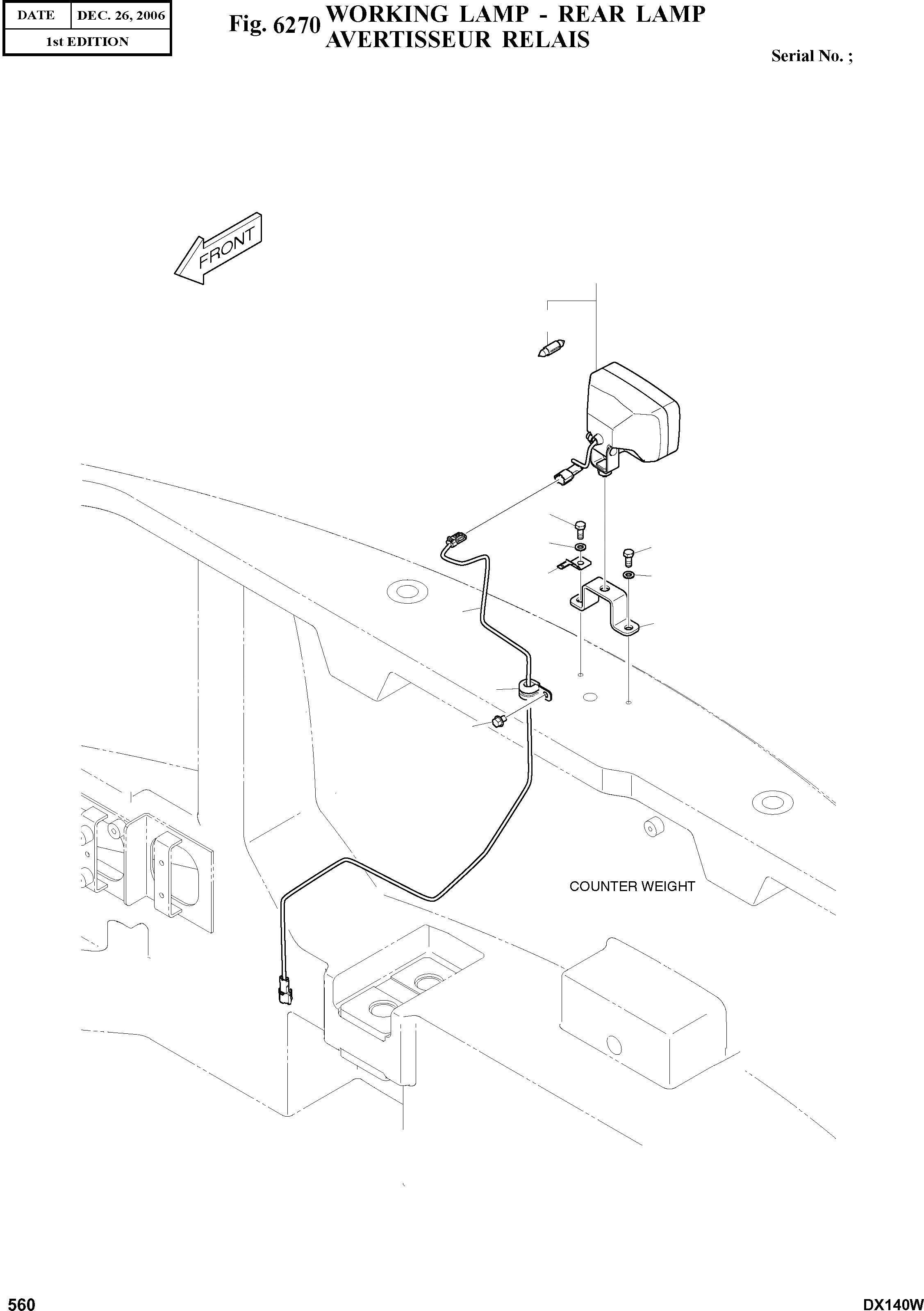 | DATE | DEC. 26, 2006 |
|---|---|
| 1st EDITION | |

Fig. 6270 WORKING LAMP - REAR LAMP
AVERTISSEUR RELAIS

Serial No. ;

FRONT

COUNTER WEIGHT

560

DX140W