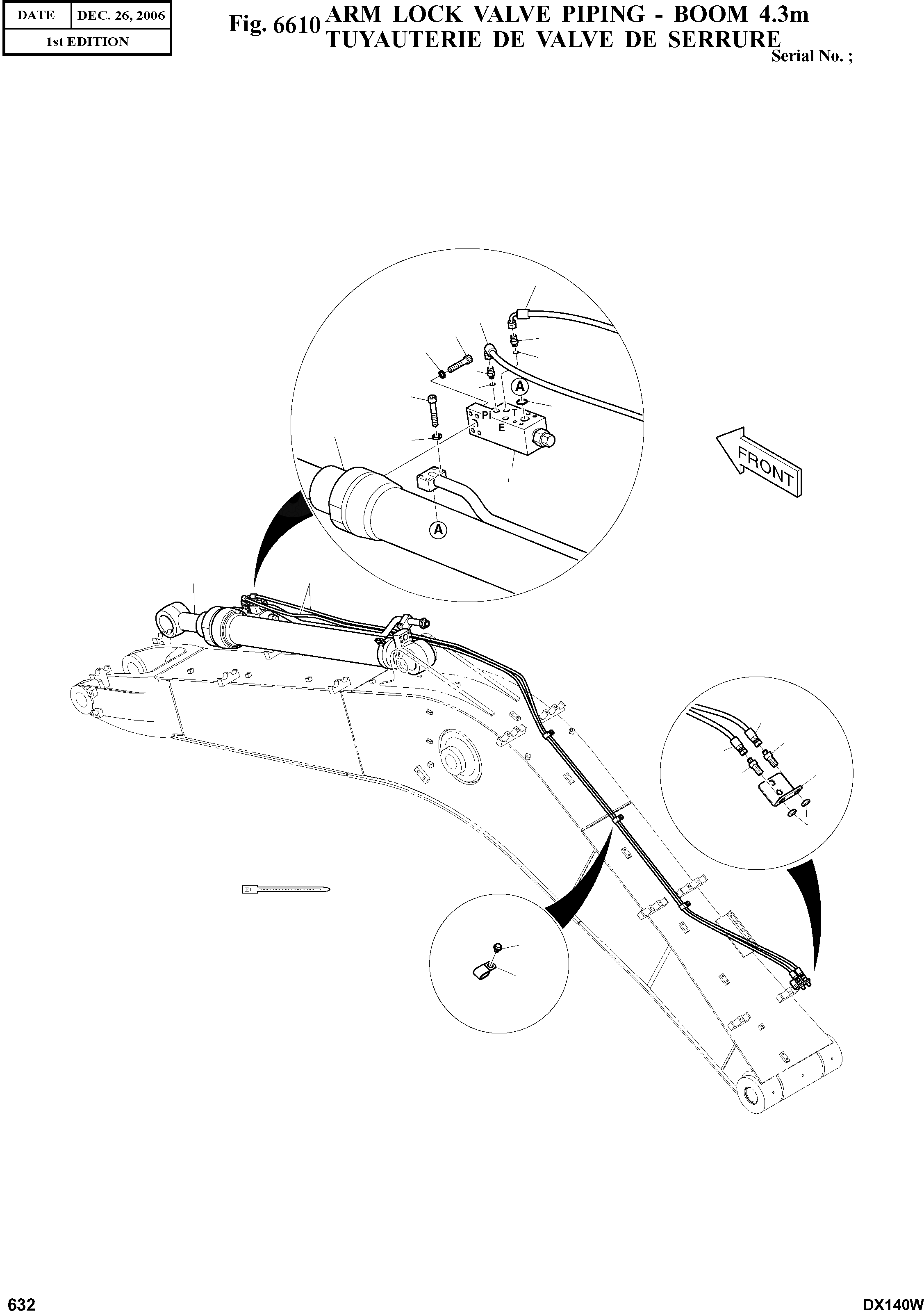 | DATE | DEC. 26, 2006 |
|---|---|
| 1st EDITION | |

Fig. 6610 ARM LOCK VALVE PIPING - BOOM 4.3m
TUYAUTERIE DE VALVE DE SERRURE

Serial No. ;

A

Pi

T

E

A

FRONT

632

DX140W