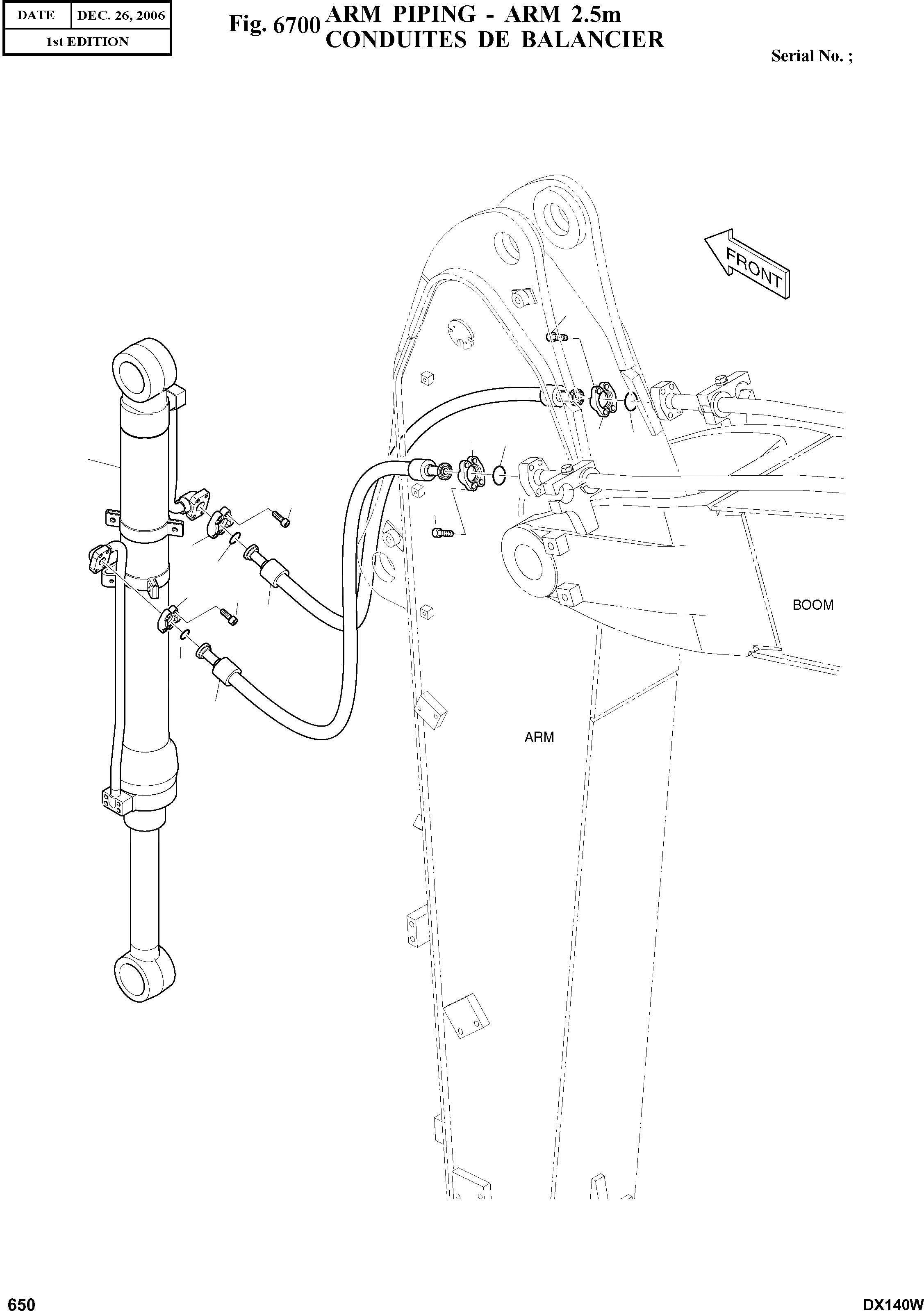 | DATE | DEC. 26, 2006 |
|---|---|
| 1st EDITION | |

Fig. 6700 ARM PIPING - ARM 2.5m
CONDUITES DE BALANCIER

Serial No. ;

FRONT

BOOM

ARM

650

DX140W