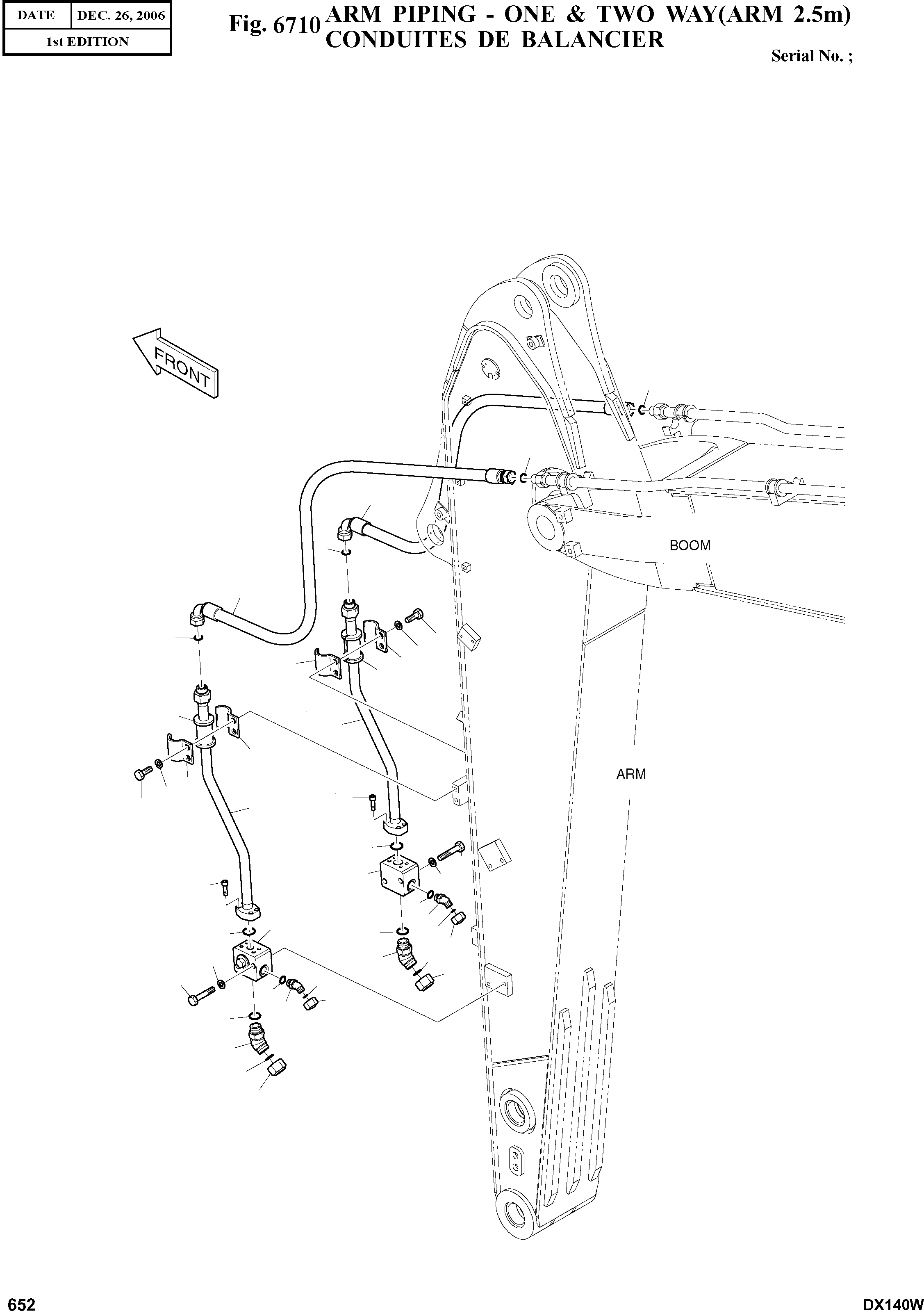 | DATE | DEC. 26, 2006 |
|---|---|
| 1st EDITION | |

Fig. 6710 ARM PIPING - ONE & TWO WAY(ARM 2.5m)
CONDUITES DE BALANCIER

Serial No. ;

FRONT

BOOM

ARM

652

DX140W