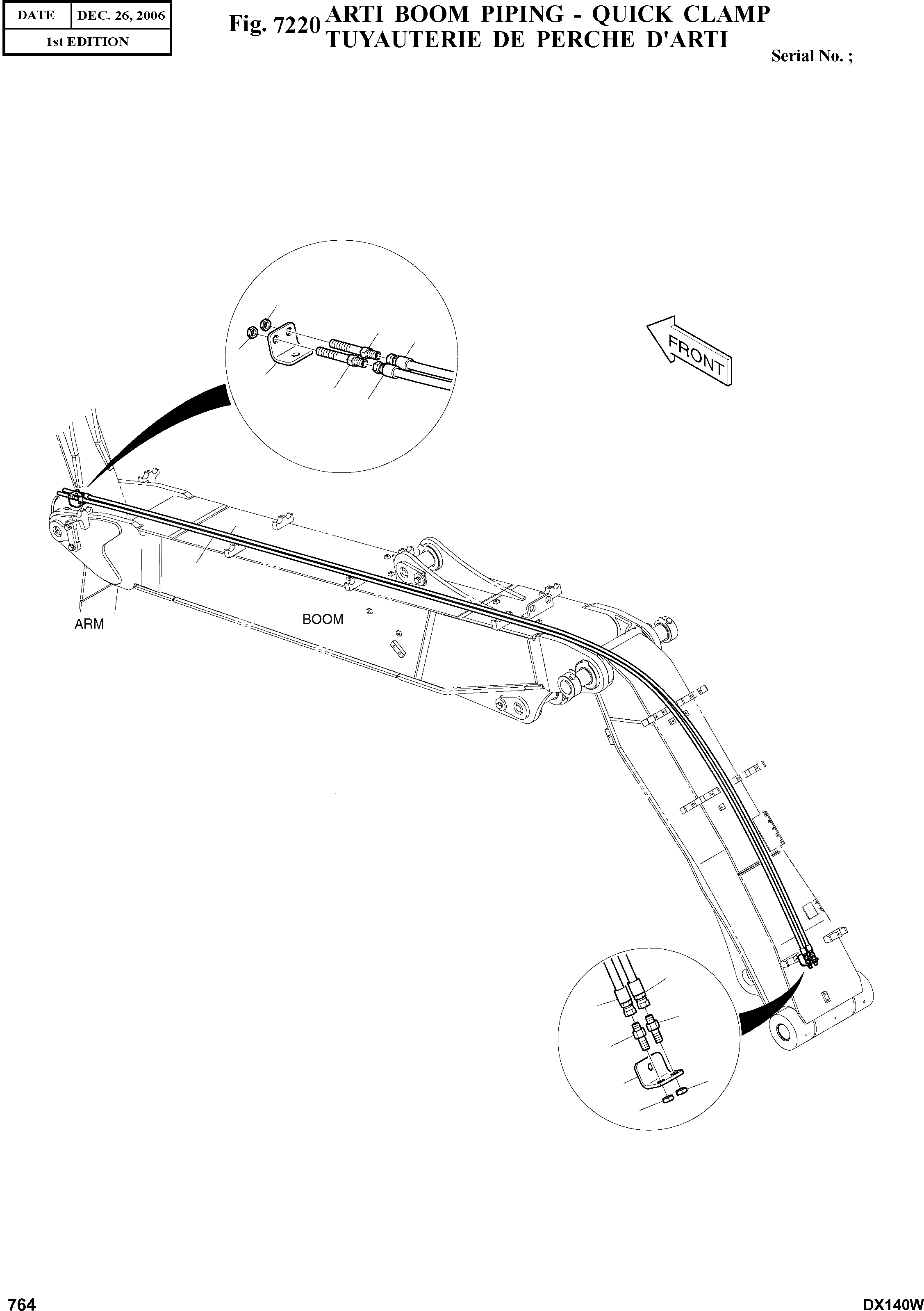 | DATE | DEC. 26, 2006 |
|---|---|
| 1st EDITION | |

Fig. 7220 ARTI BOOM PIPING - QUICK CLAMP
TUYAUTERIE DE PERCHE D'ARTI

Serial No. ;

FRONT

ARM

BOOM

764

DX140W