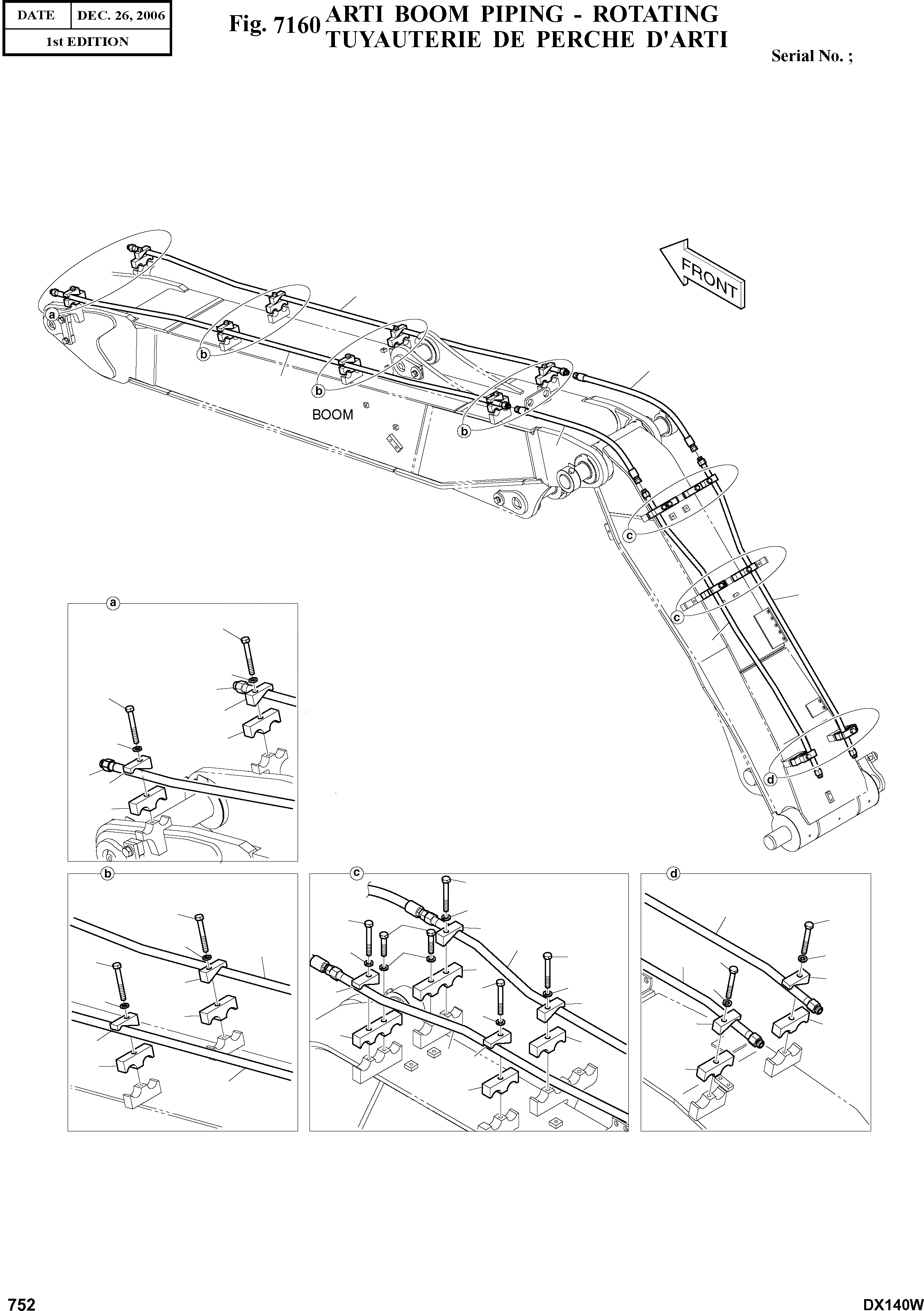 | DATE | DEC. 26, 2006 |
|---|---|
| 1st EDITION | |

Fig. 7160 ARTI BOOM PIPING - ROTATING
TUYAUTERIE DE PERCHE D'ARTI

Serial No. ;

FRONT

a

b

b

b

BOOM

c

c

d

a

b

c

d

752

DX140W