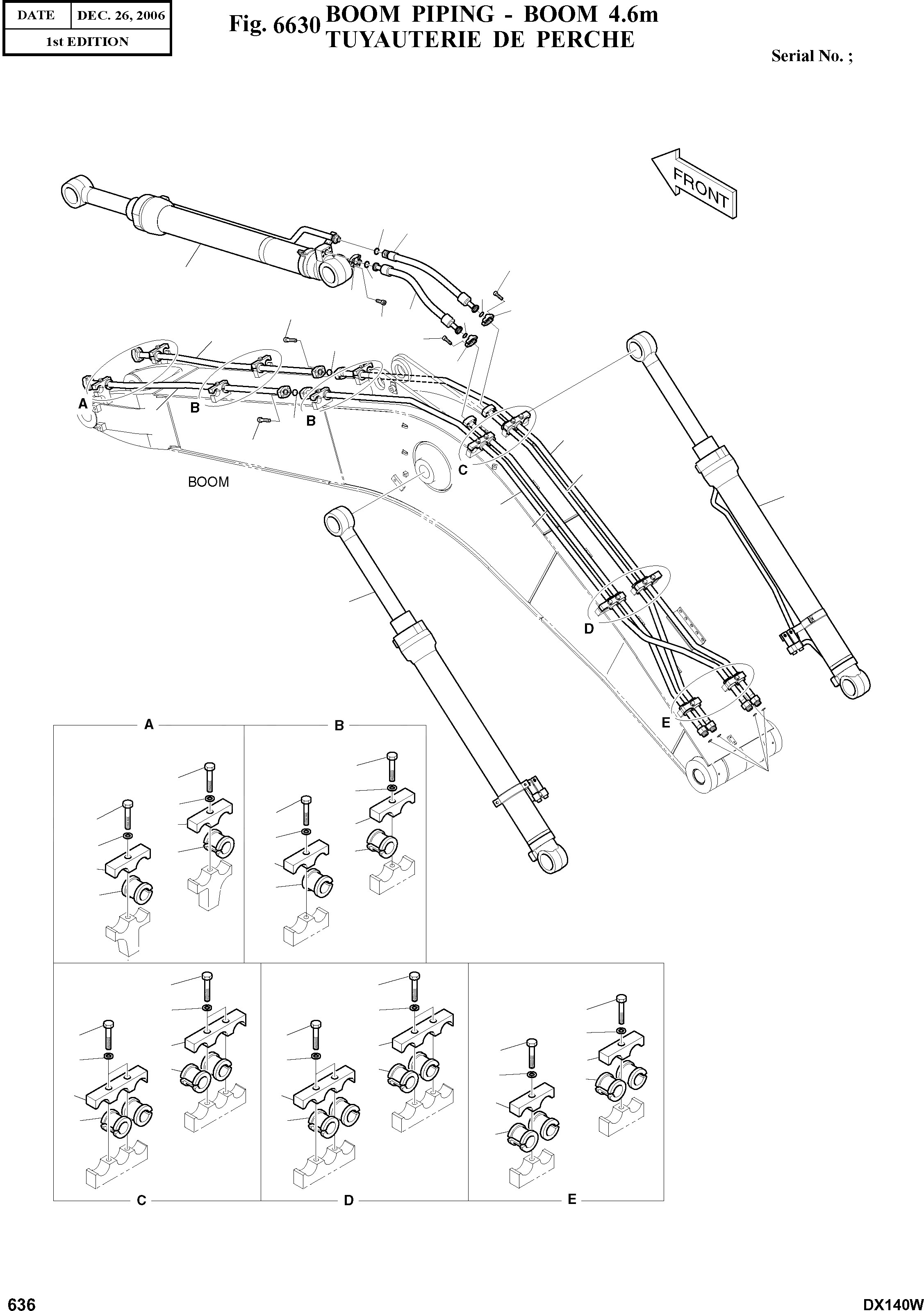 | DATE | DEC. 26, 2006 |
|---|---|
| 1st EDITION | |

Fig. 6630 BOOM PIPING - BOOM 4.6m
TUYAUTERIE DE PERCHE

Serial No. ;

FRONT

A
B
B
C
BOOM
D
E

A
B
C
D
E

636
DX140W