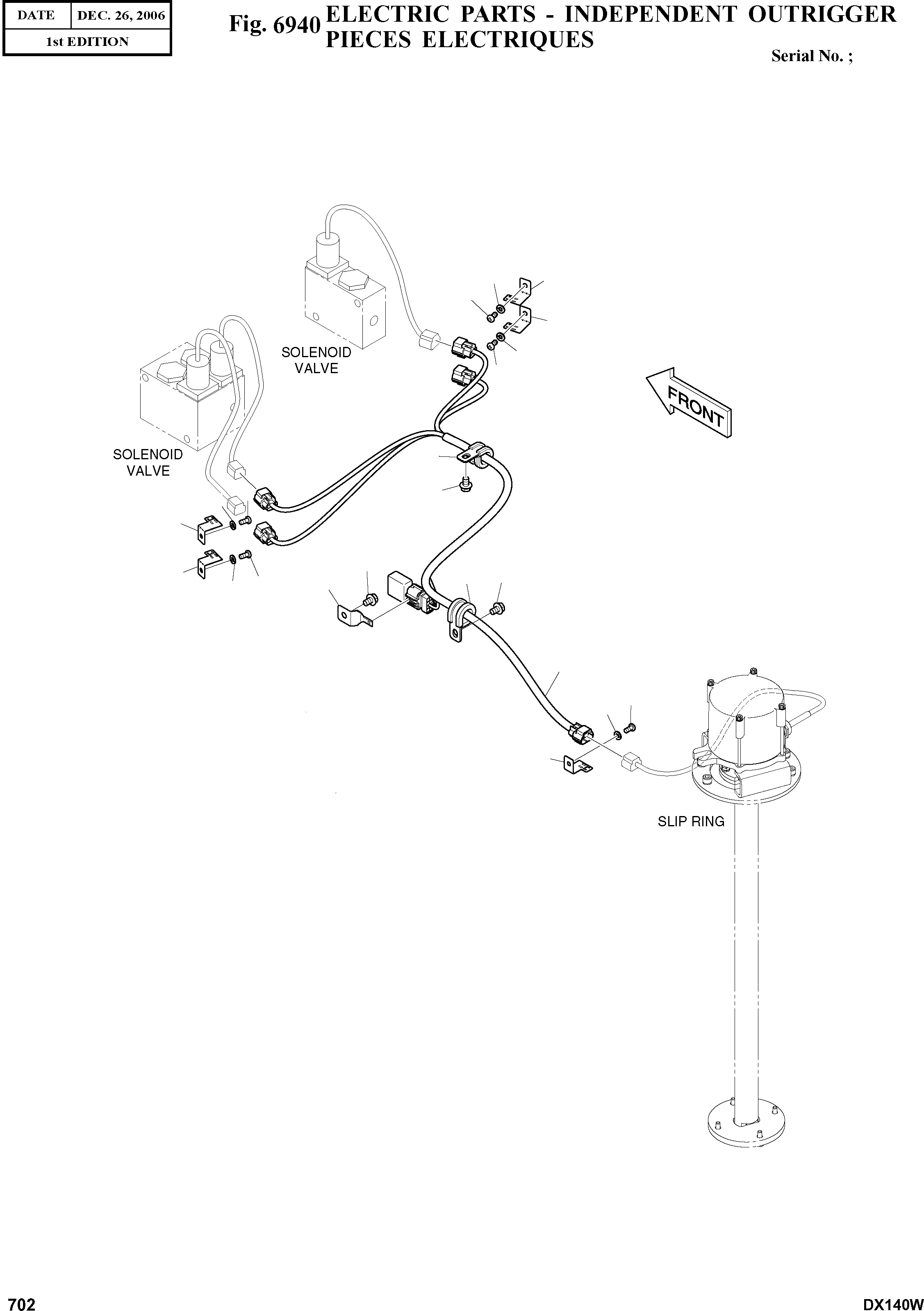 | DATE | DEC. 26, 2006 |
|---|---|
| 1st EDITION | |

Fig. 6940 ELECTRIC PARTS - INDEPENDENT OUTRIGGER
PIECES ELECTRIQUES

Serial No. ;

SOLENOID VALVE

SOLENOID VALVE

FRONT

SLIP RING

702

DX140W