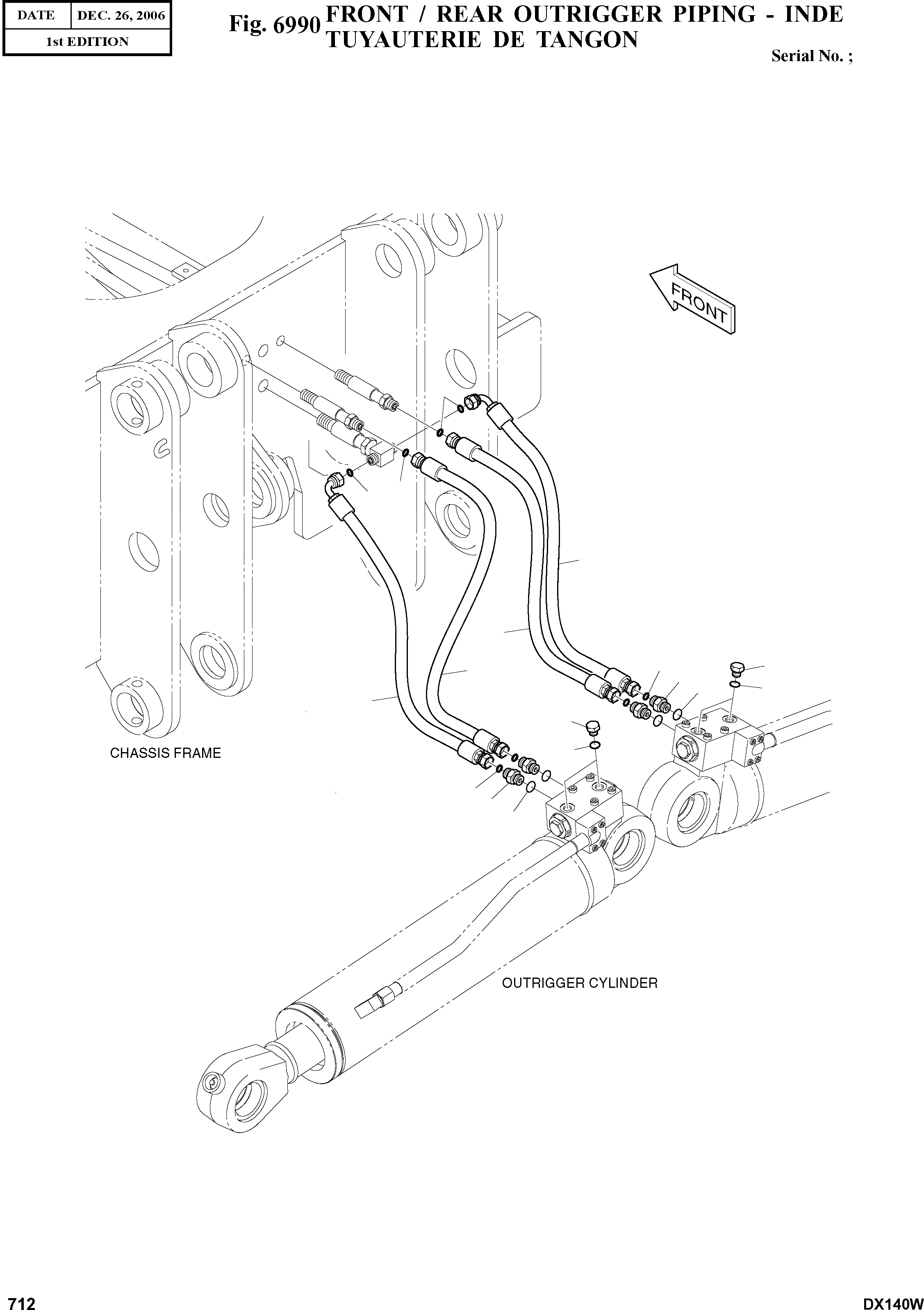 | DATE | DEC. 26, 2006 |
|---|---|
| 1st EDITION | |

Fig. 6990 FRONT / REAR OUTRIGGER PIPING - INDE
TUYAUTERIE DE TANGON

Serial No. ;

FRONT

CHASSIS FRAME

OUTRIGGER CYLINDER

712

DX140W