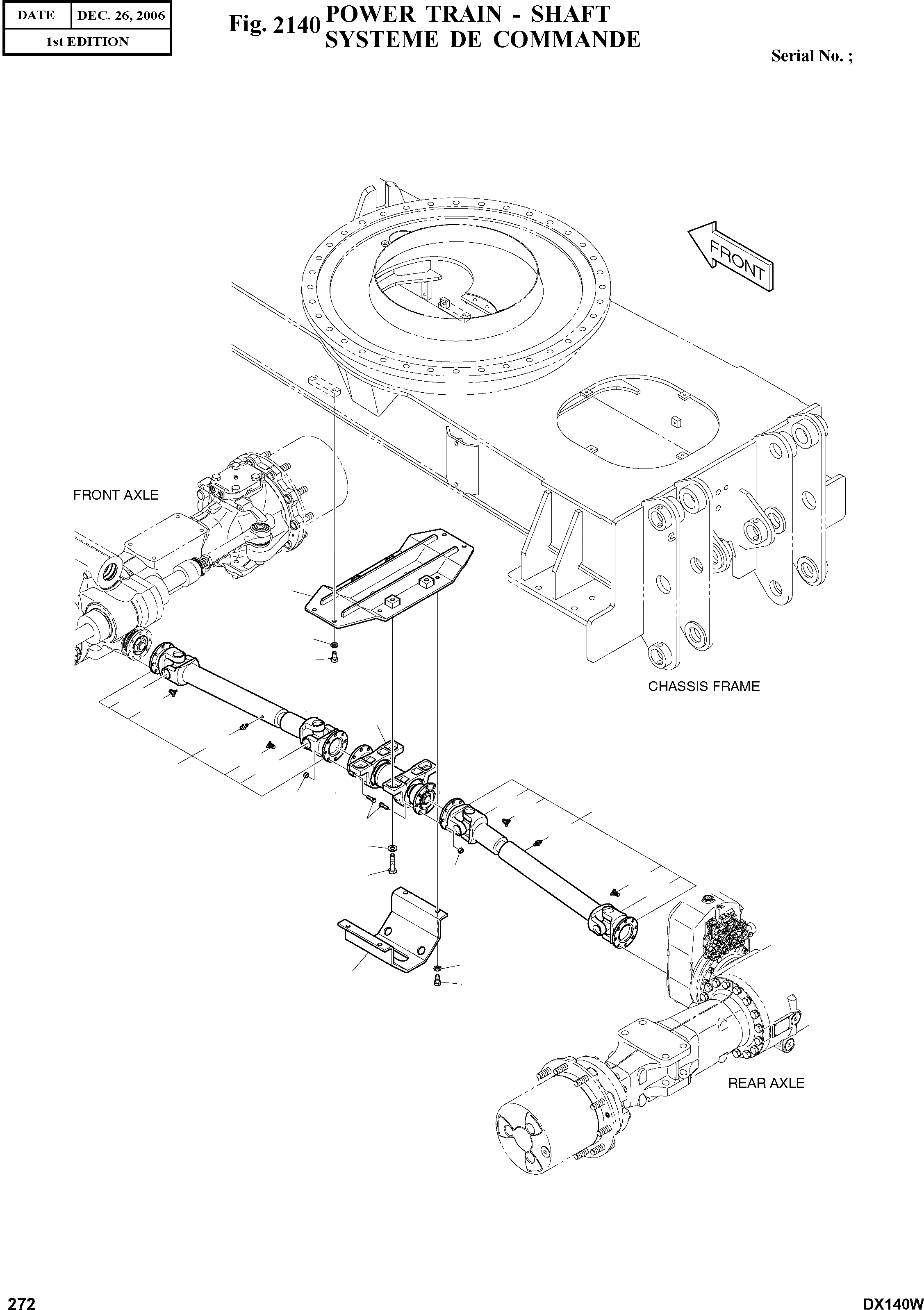 | DATE | DEC. 26, 2006 |
|---|---|
| 1st EDITION | |

Fig. 2140 POWER TRAIN - SHAFT
SYSTEME DE COMMANDE

Serial No. ;

FRONT

FRONT AXLE

CHASSIS FRAME

REAR AXLE

272

DX140W