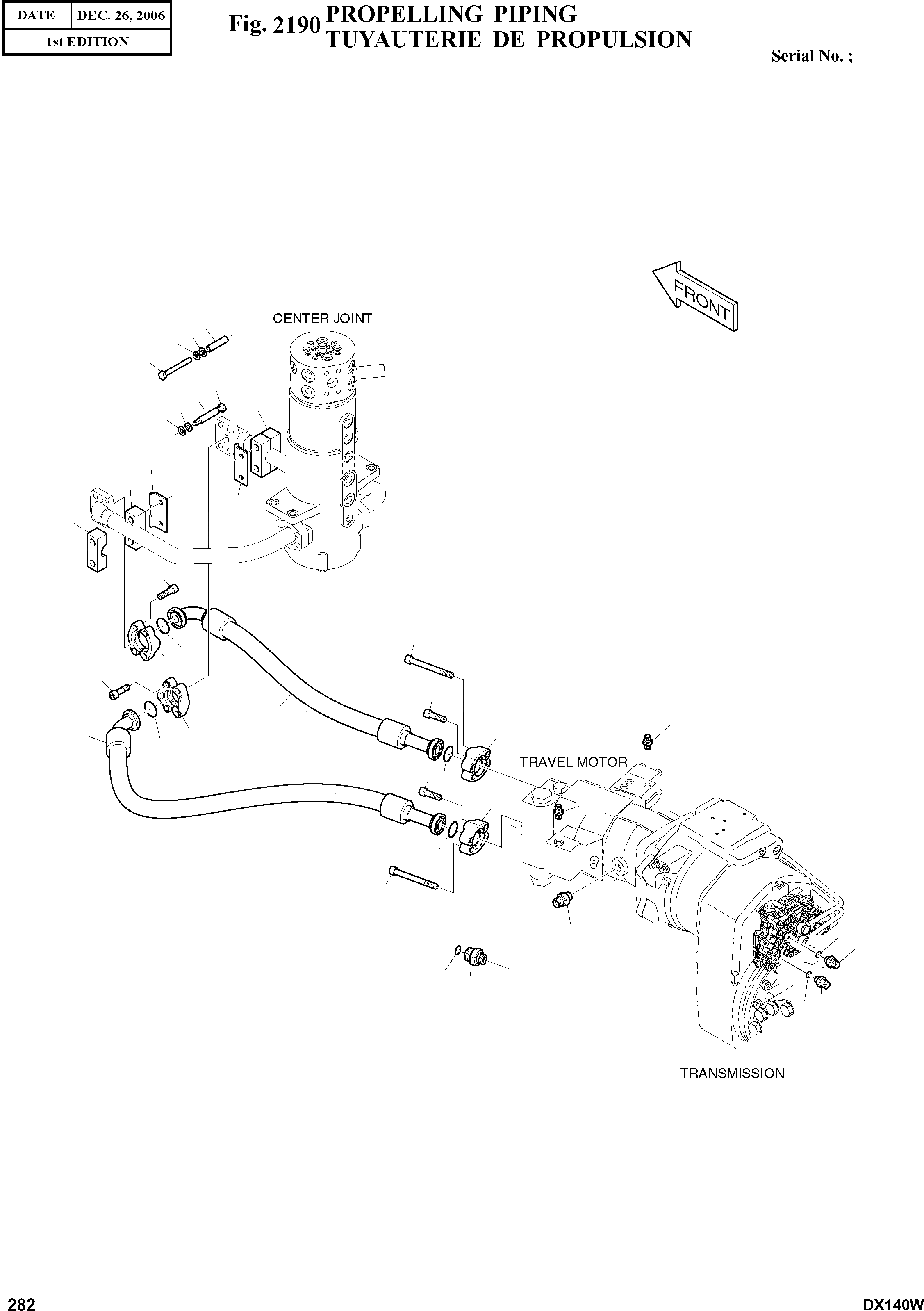 | DATE | DEC. 26, 2006 |
|---|---|
| 1st EDITION | |

Fig. 2190 PROPELLING PIPING
TUYAUTERIE DE PROPULSION

Serial No. ;

FRONT

CENTER JOINT

TRAVEL MOTOR

TRANSMISSION

282

DX140W