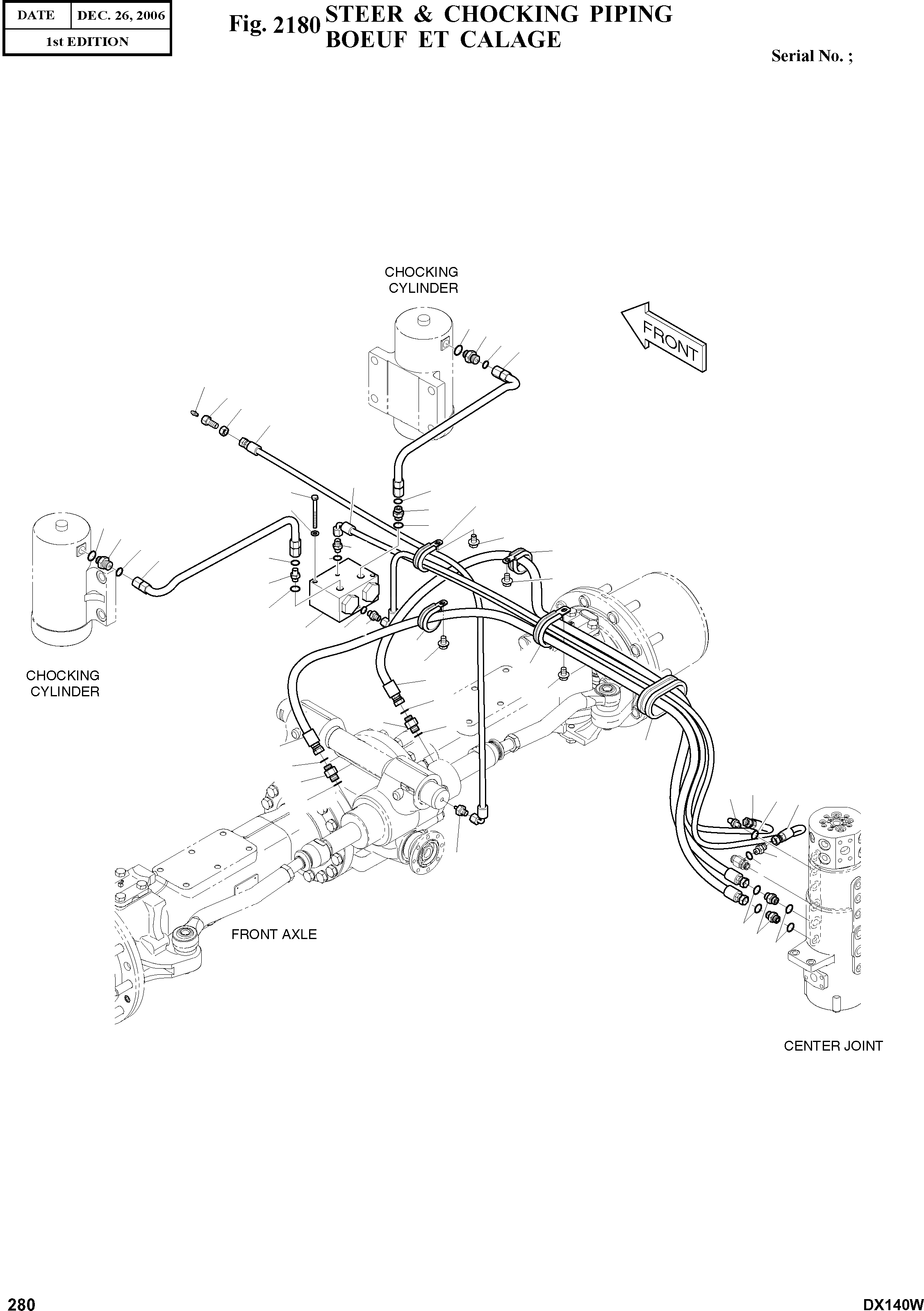 | DATE | DEC. 26, 2006 |
|---|---|
| 1st EDITION | |

Fig. 2180 STEER & CHOCKING PIPING
BOEUF ET CALAGE

Serial No. ;

CHOCKING CYLINDER

FRONT

CHOCKING CYLINDER

FRONT AXLE

CENTER JOINT

280

DX140W