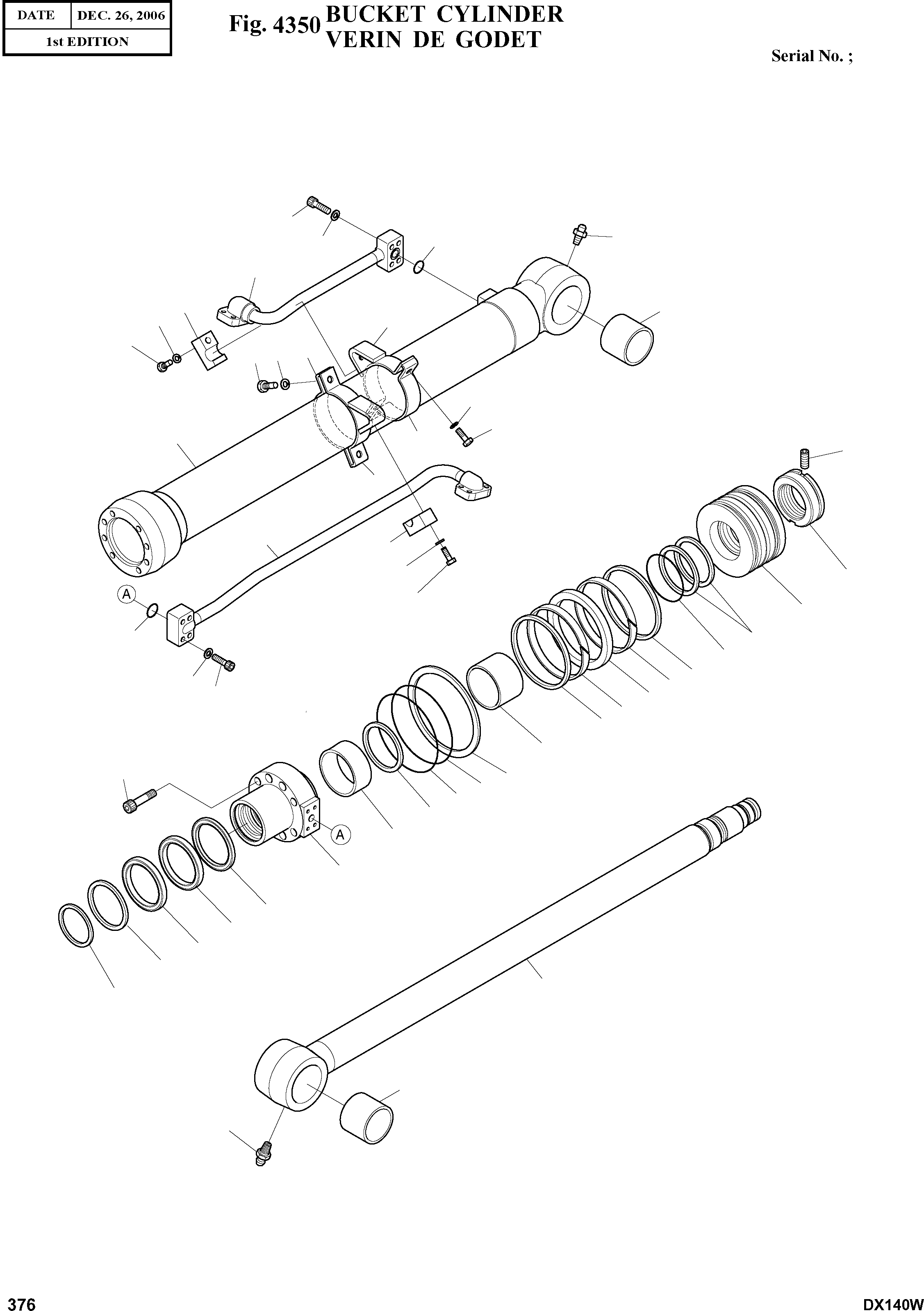 | DATE | DEC. 26, 2006 |
|---|---|
| 1st EDITION | |

Fig. 4350 BUCKET CYLINDER
VERIN DE GODET

Serial No. ;

A

A

376

DX140W