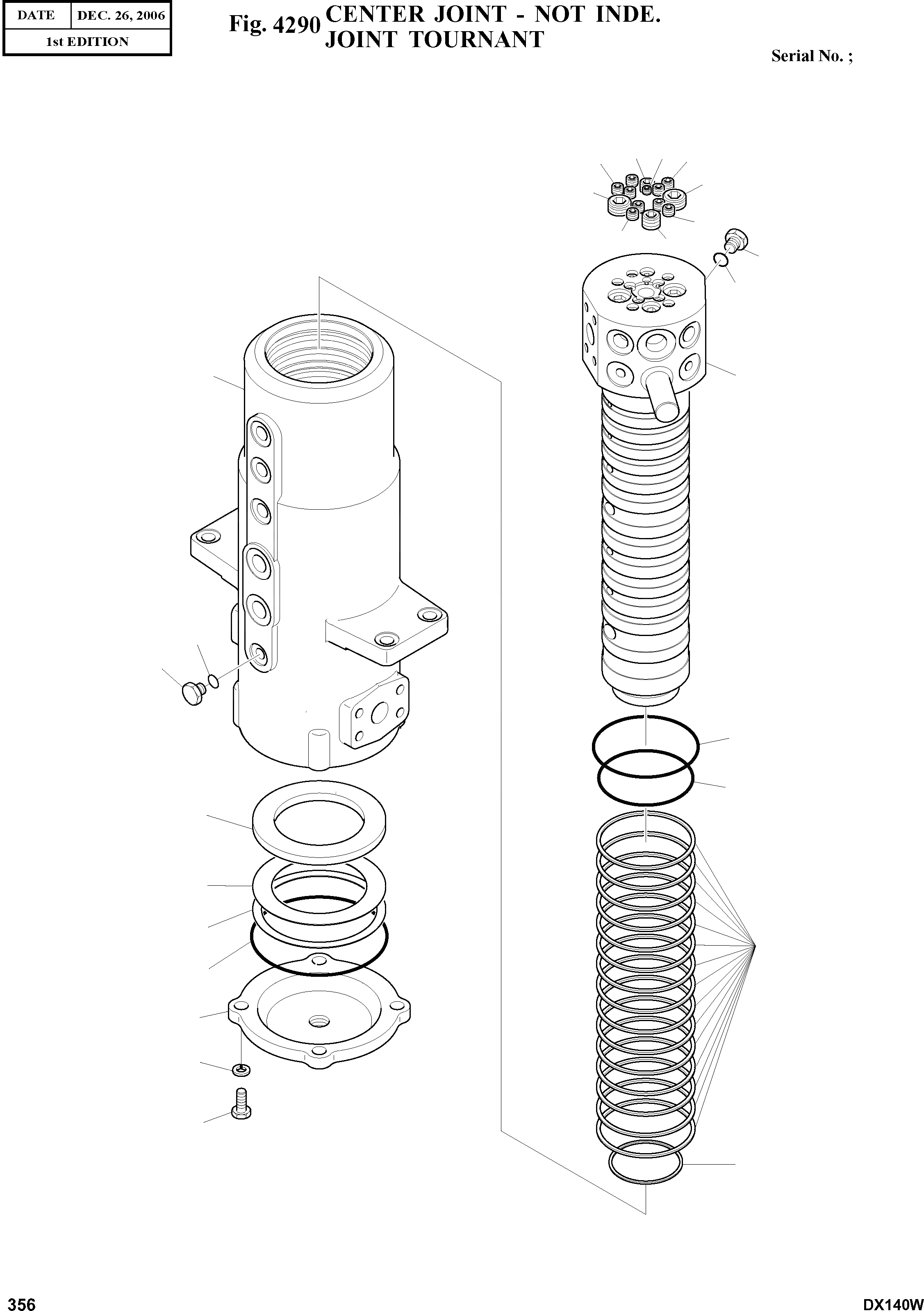 | DATE | DEC. 26, 2006 |
|---|---|
| 1st EDITION | |

Fig. 4290 CENTER JOINT - NOT INDE.
JOINT TOURNANT

Serial No. ;

356

DX140W