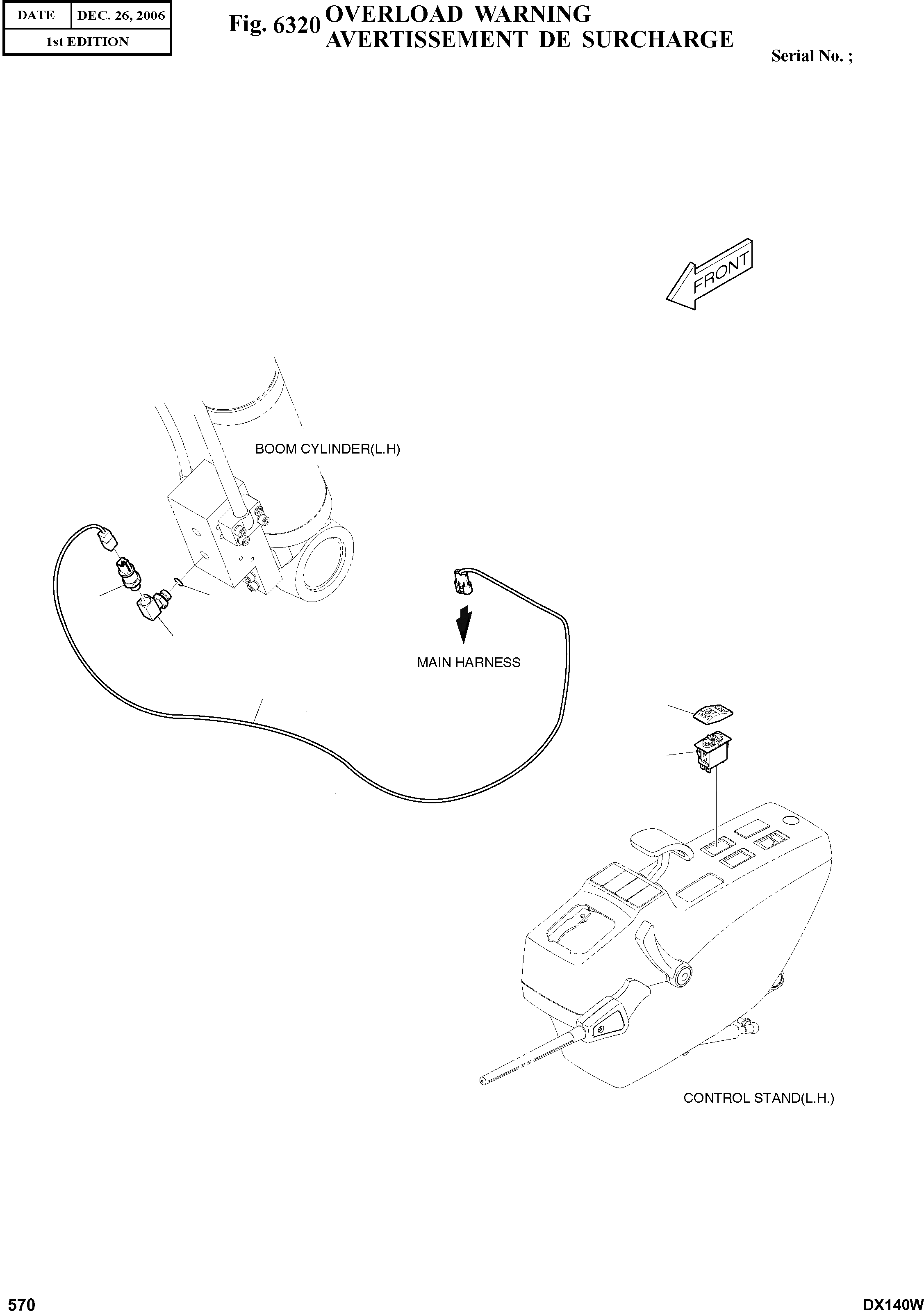 | DATE | DEC. 26, 2006 |
|---|---|
| 1st EDITION | |

Fig. 6320 OVERLOAD WARNING
AVERTISSEMENT DE SURCHARGE

Serial No. ;

FRONT

BOOM CYLINDER(L.H)

MAIN HARNESS

CONTROL STAND(L.H.)

570

DX140W