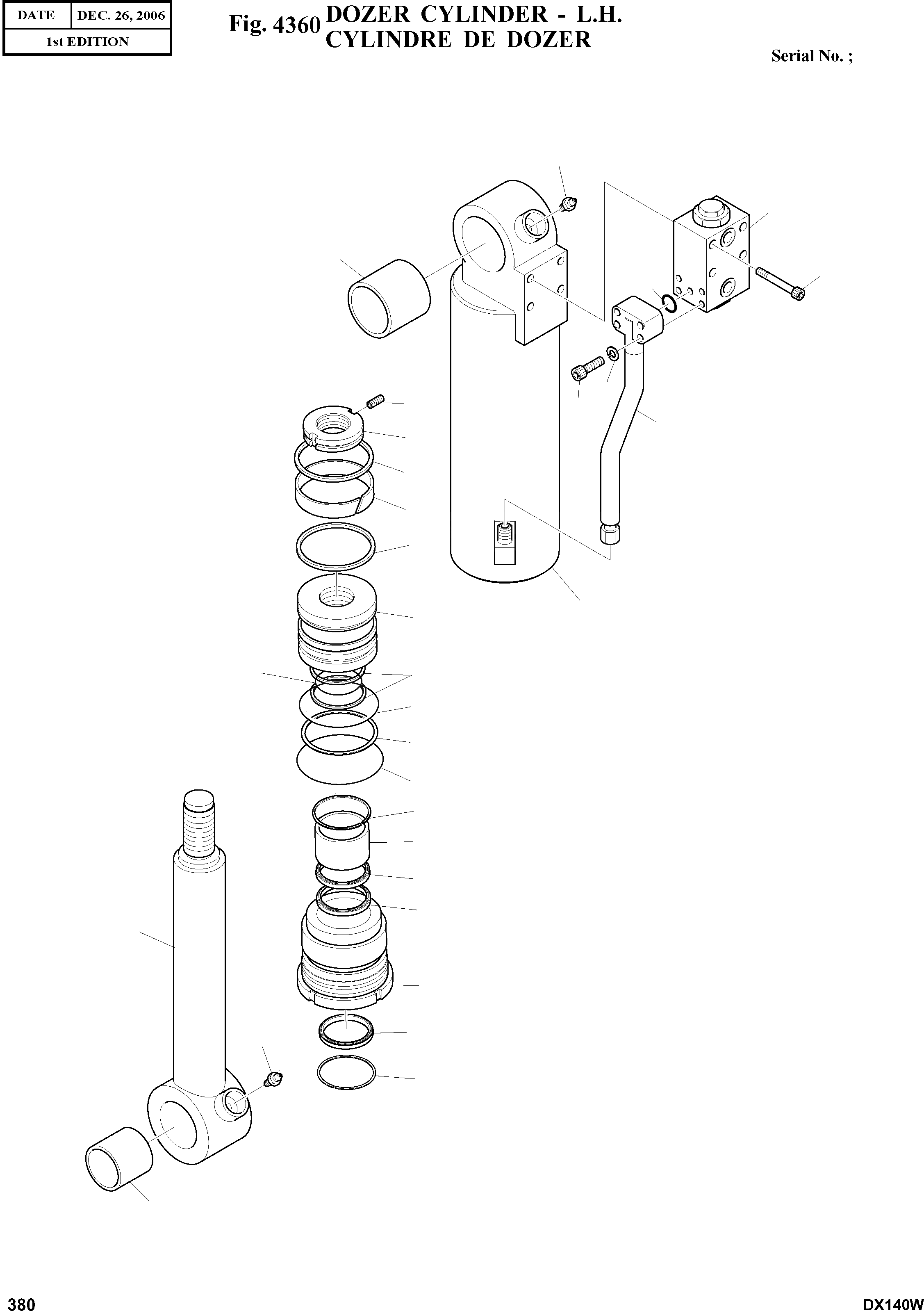 | DATE | DEC. 26, 2006 |
|---|---|
| 1st EDITION | |

Fig. 4360 DOZER CYLINDER - L.H.
CYLINDRE DE DOZER

Serial No. ;

380

DX140W